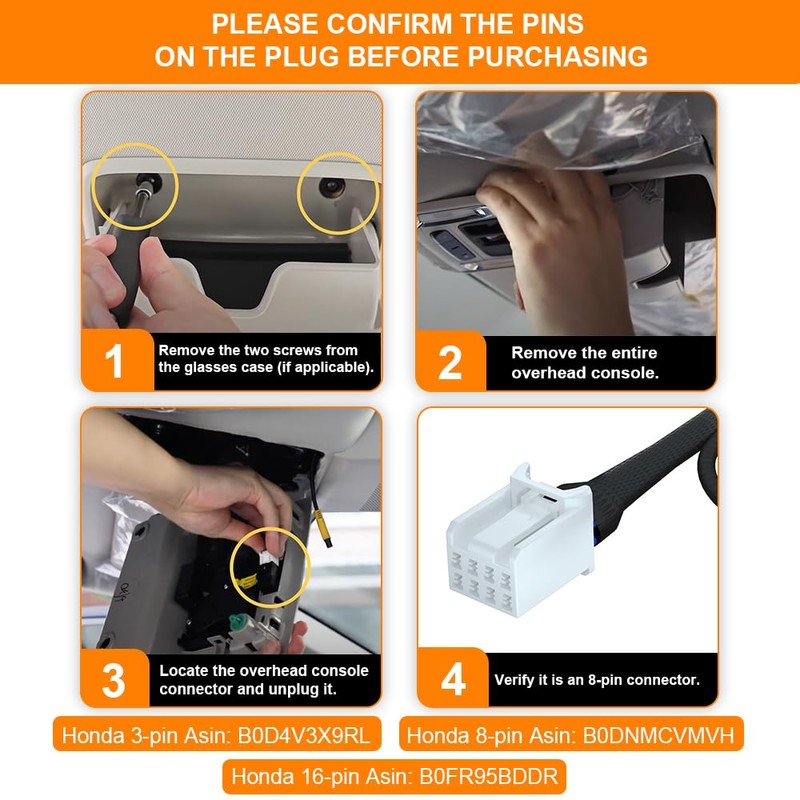 PLEASE CONFIRM THE PINS ON THE PLUG BEFORE PURCHASING

1 Remove the two screws from the glasses case (if applicable).

2 Remove the entire overhead console.

3 Locate the overhead console connector and unplug it.

4 Verify it is an 8-pin connector.

Honda 3-pin Asin: B0D4V3X9RL

Honda 8-pin Asin: B0DNMCVMVH

Honda 16-pin Asin: B0FR95BDDR