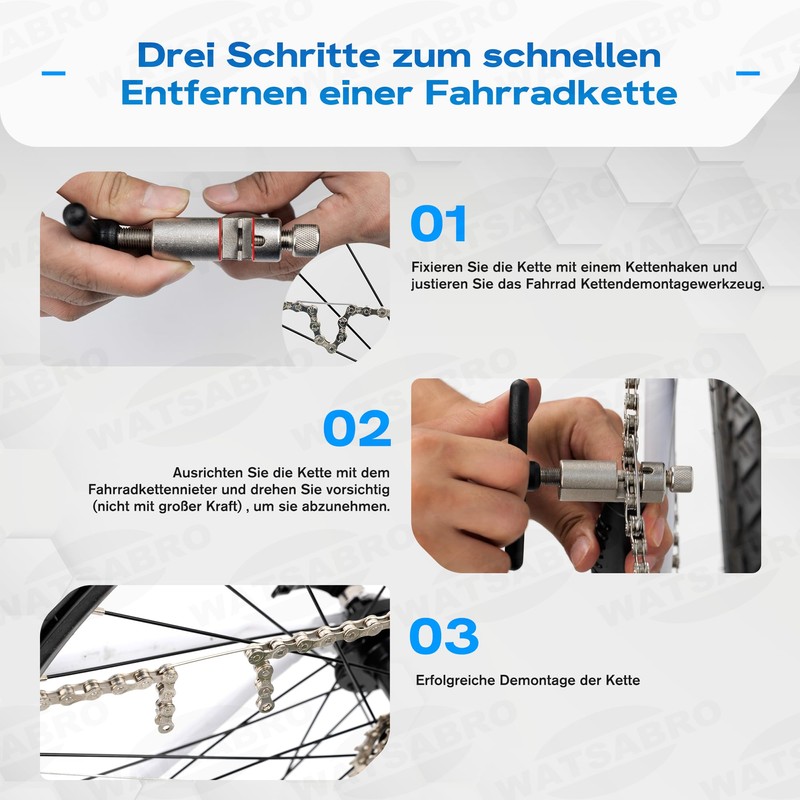 Drei Schritte zum schnellen Entfernen einer Fahrradkette

01

Fixieren Sie die Kette mit einem Kettenhaken und justieren Sie das Fahrrad Kettendemontagewerkzeug.

02

Ausrichten Sie die Kette mit dem Fahrradkettennieter und drehen Sie vorsichtig (nicht mit großer Kraft) , um sie abzunehmen.

03

Erfolgreiche Demontage der Kette

WATSABRO