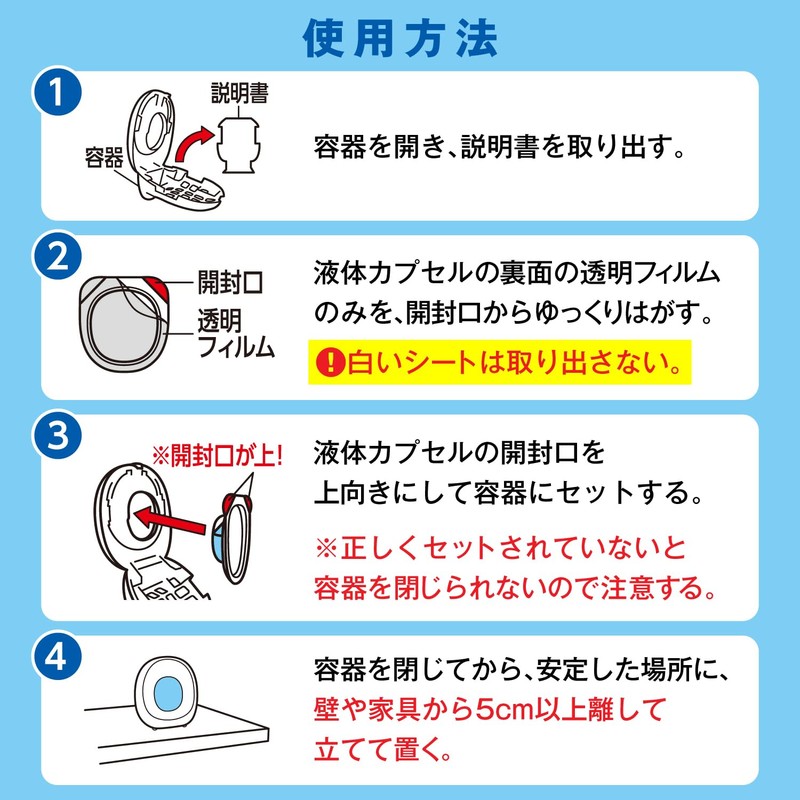 使用方法

1
説明書
容器
容器を開き、説明書を取り出す。

2
開封口
透明フィルム
液体カプセルの裏面の透明フィルムのみを、開封口からゆっくりはがす。
!白いシートは取り出さない。

3
※開封口が上!
液体カプセルの開封口を上向きにして容器にセットする。
※正しくセットされていないと容器を閉じられないので注意する。

4
容器を閉じてから、安定した場所に、壁や家具から5cm以上離して立てて置く。