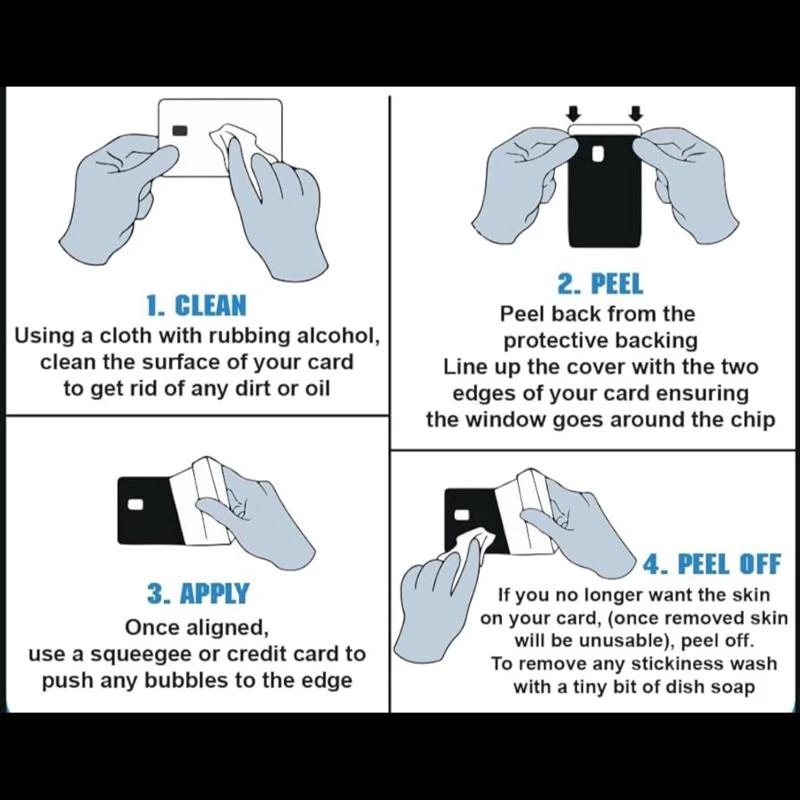 1. CLEAN
Using a cloth with rubbing alcohol, clean the surface of your card to get rid of any dirt or oil

2. PEEL
Peel back from the protective backing
Line up the cover with the two edges of your card ensuring the window goes around the chip

3. APPLY
Once aligned, use a squeegee or credit card to push any bubbles to the edge

4. PEEL OFF
If you no longer want the skin on your card, (once removed skin will be unusable), peel off.
To remove any stickiness wash with a tiny bit of dish soap