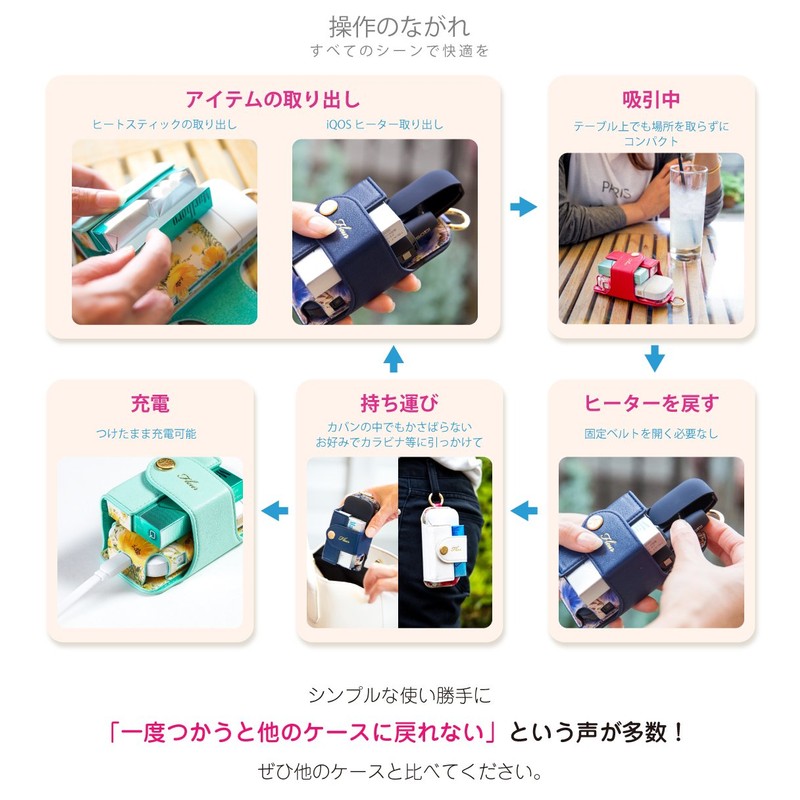 操作のながれ
すべてのシーンで快適を

アイテムの取り出し
ヒートスティックの取り出し
iQOS ヒーター取り出し

吸引中
テーブル上でも場所を取らずにコンパクト

ヒーターを戻す
固定ベルトを開く必要なし

持ち運び
カバンの中でもかさばらない
お好みでカラビナ等に引っかけて

充電
つけたまま充電可能

シンプルな使い勝手に
「一度つかうと他のケースに戻れない」という声が多数！
ぜひ他のケースと比べてください。