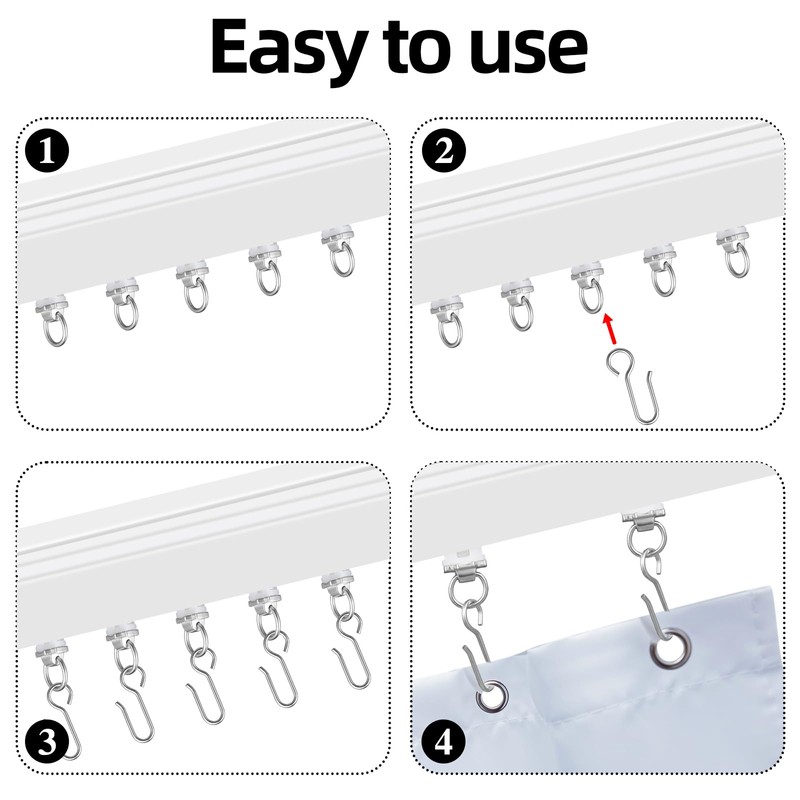 Easy to use

1

2

3

4