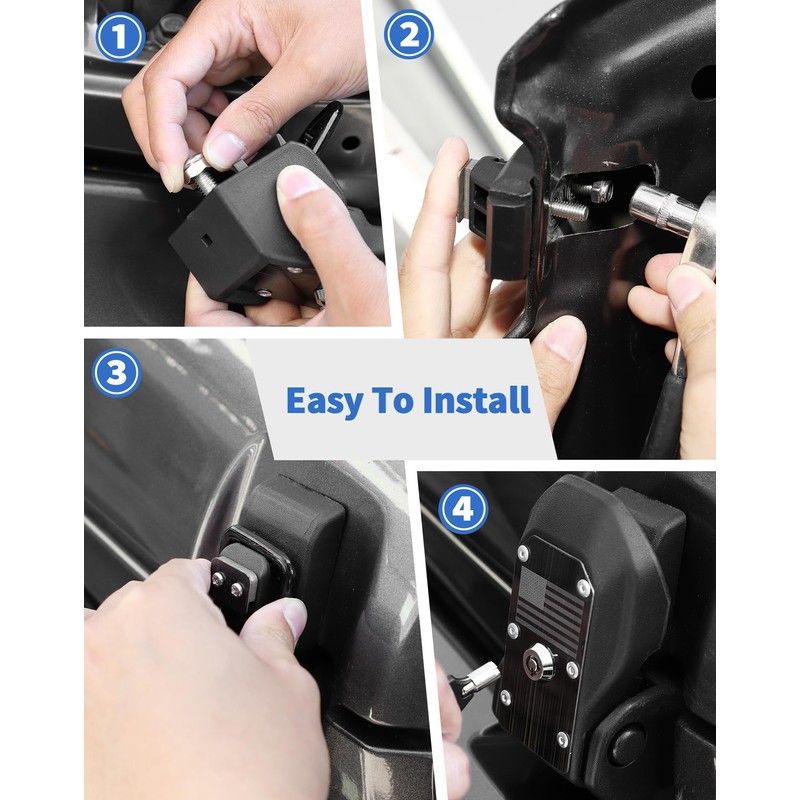 1

2

3

Easy To Install

4