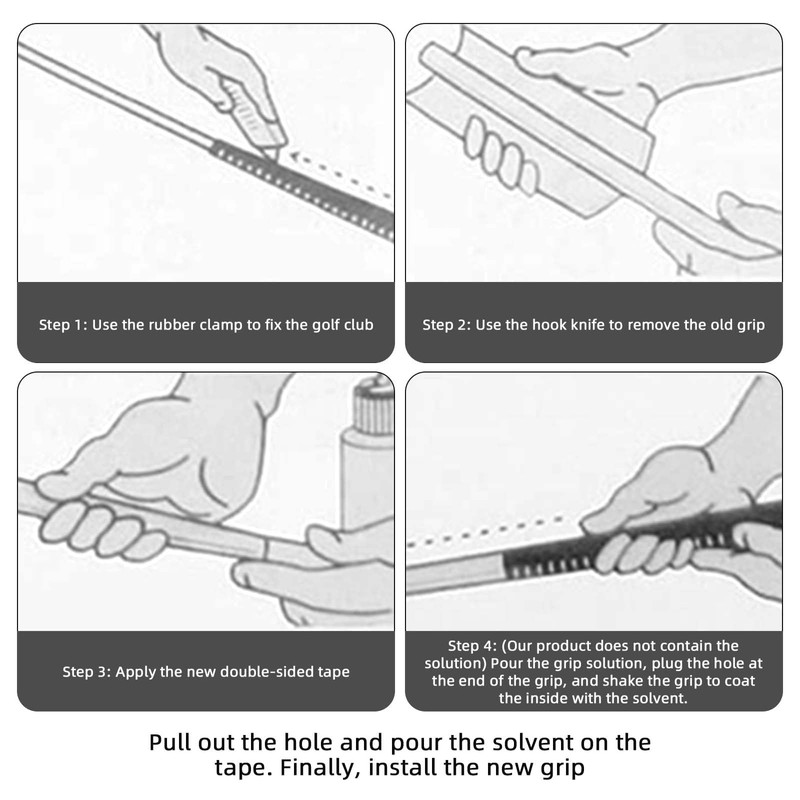 Step 1: Use the rubber clamp to fix the golf club

Step 2: Use the hook knife to remove the old grip

Step 3: Apply the new double-sided tape

Step 4: (Our product does not contain the solution) Pour the grip solution, plug the hole at the end of the grip, and shake the grip to coat the inside with the solvent.

Pull out the hole and pour the solvent on the tape. Finally, install the new grip