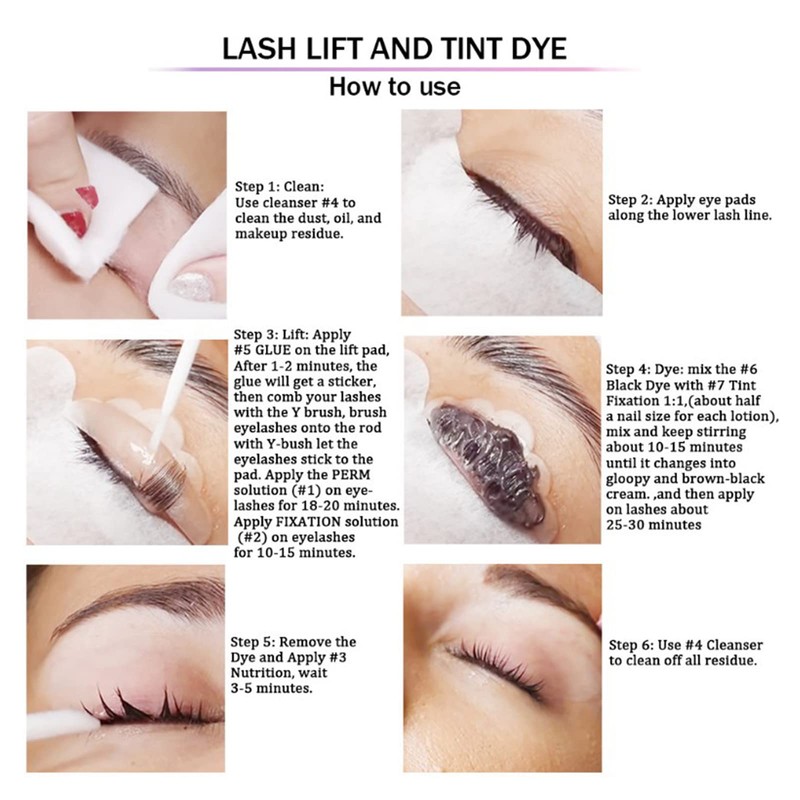 LASH LIFT AND TINT DYE

How to use

Step 1: Clean:
Use cleanser #4 to clean the dust, oil, and makeup residue.

Step 2: Apply eye pads along the lower lash line.

Step 3: Lift: Apply #5 GLUE on the lift pad, After 1-2 minutes, the glue will get a sticker, then comb your lashes with the Y brush, brush eyelashes onto the rod with Y-bush let the eyelashes stick to the pad. Apply the PERM solution (#1) on eyelashes for 18-20 minutes. Apply FIXATION solution (#2) on eyelashes for 10-15 minutes.

Step 4: Dye: mix the #6 Black Dye with #7 Tint Fixation 1:1,(about half a nail size for each lotion), mix and keep stirring about 10-15 minutes until it changes into gloopy and brown-black cream. ,and then apply on lashes about 25-30 minutes

Step 5: Remove the Dye and Apply #3 Nutrition, wait 3-5 minutes.

Step 6: Use #4 Cleanser to clean off all residue.