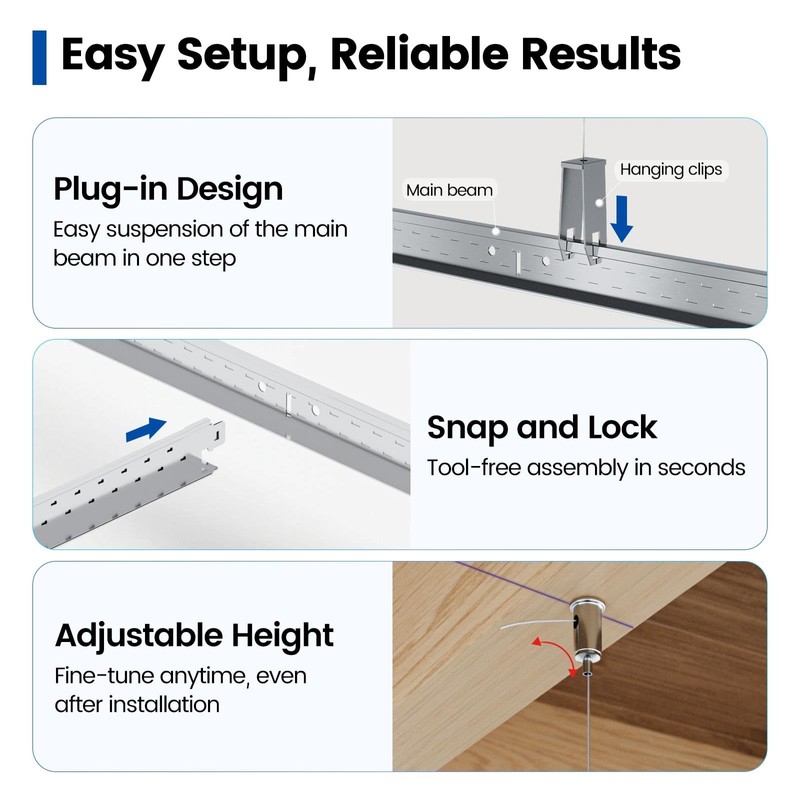 Easy Setup, Reliable Results

Plug-in Design
Easy suspension of the main beam in one step

Main beam

Hanging clips

Snap and Lock
Tool-free assembly in seconds

Adjustable Height
Fine-tune anytime, even after installation