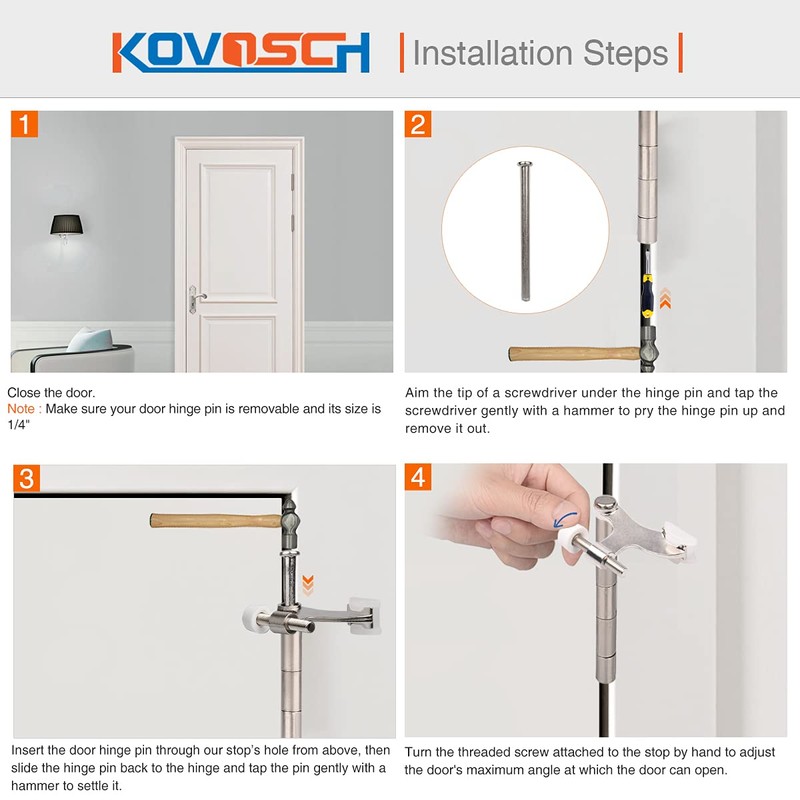 KOVOSCH | Installation Steps |

1

Close the door.
Note : Make sure your door hinge pin is removable and its size is 1/4"

2

Aim the tip of a screwdriver under the hinge pin and tap the screwdriver gently with a hammer to pry the hinge pin up and remove it out.

3

Insert the door hinge pin through our stop's hole from above, then slide the hinge pin back to the hinge and tap the pin gently with a hammer to settle it.

4

Turn the threaded screw attached to the stop by hand to adjust the door's maximum angle at which the door can open.