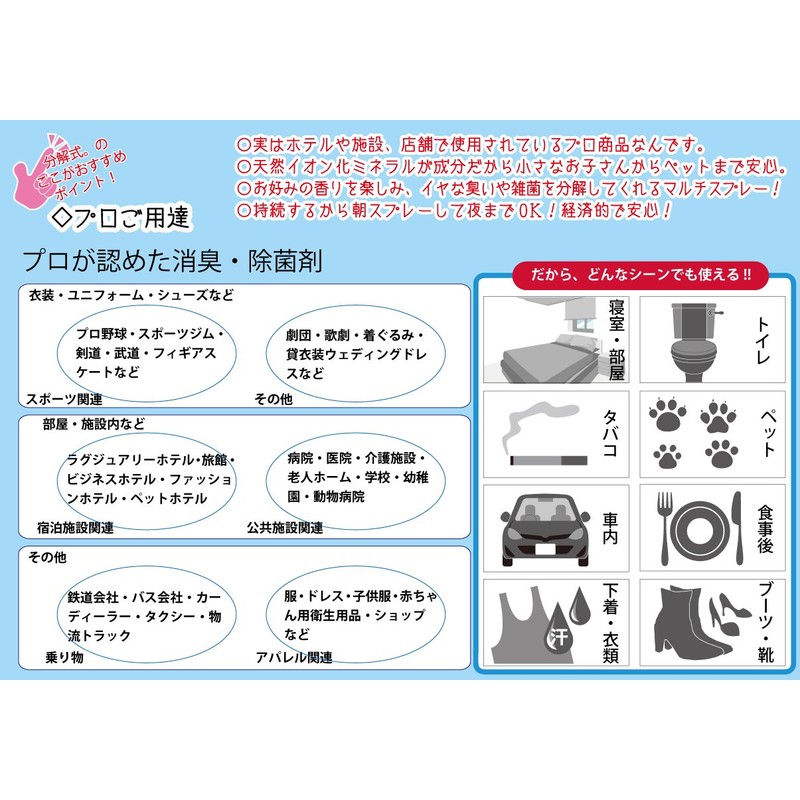 分解式。の
ここがおすすめ
ポイント！

◇プロご用達

○実はホテルや施設、店舗で使用されているプロ商品なんです。
○天然イオン化ミネラルが成分だから小さなお子さんからペットまで安心。
○お好みの香りを楽しみ、イヤな臭いや雑菌を分解してくれるマルチスプレー！
○持続するから朝スプレーして夜までOK！経済的で安心！

プロが認めた消臭・除菌剤

衣装・ユニフォーム・シューズなど

プロ野球・スポーツジム・剣道・武道・フィギアスケートなど

スポーツ関連

劇団・歌劇・着ぐるみ・貸衣装ウェディングドレスなど

その他

部屋・施設内など

ラグジュアリーホテル・旅館・ビジネスホテル・ファッションホテル・ペットホテル

宿泊施設関連

病院・医院・介護施設・老人ホーム・学校・幼稚園・動物病院

公共施設関連

その他

鉄道会社・バス会社・カーディーラー・タクシー・物流トラック

乗り物

服・ドレス・子供服・赤ちゃん用衛生用品・ショップなど

アパレル関連

だから、どんなシーンでも使える!!

寝室・部屋

トイレ

タバコ

ペット

車内

食事後

汗

下着・衣類

ブーツ・靴