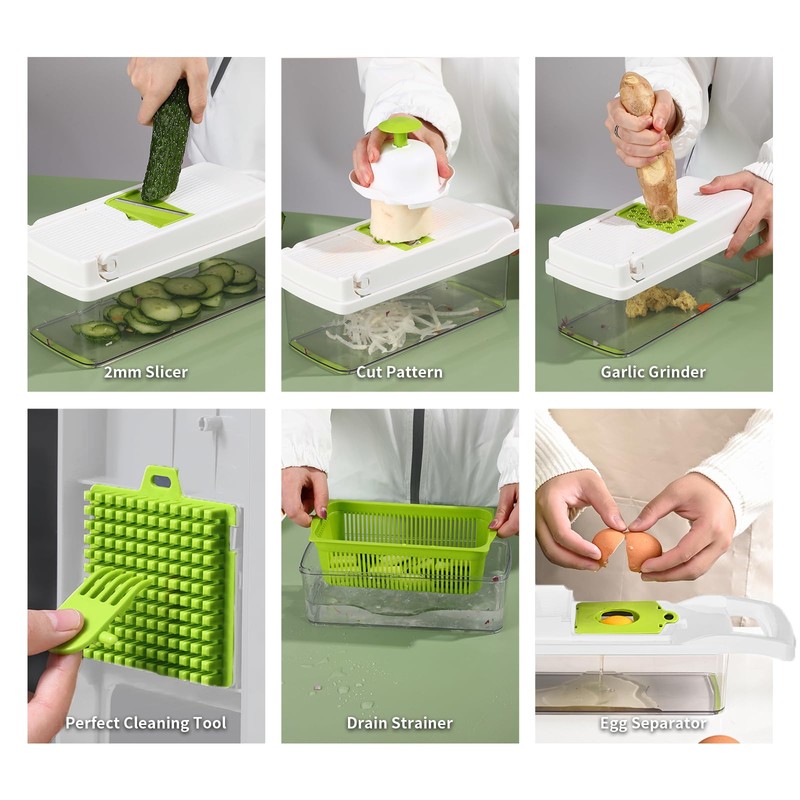 2mm Slicer

Cut Pattern

Garlic Grinder

Perfect Cleaning Tool

Drain Strainer

Egg Separator