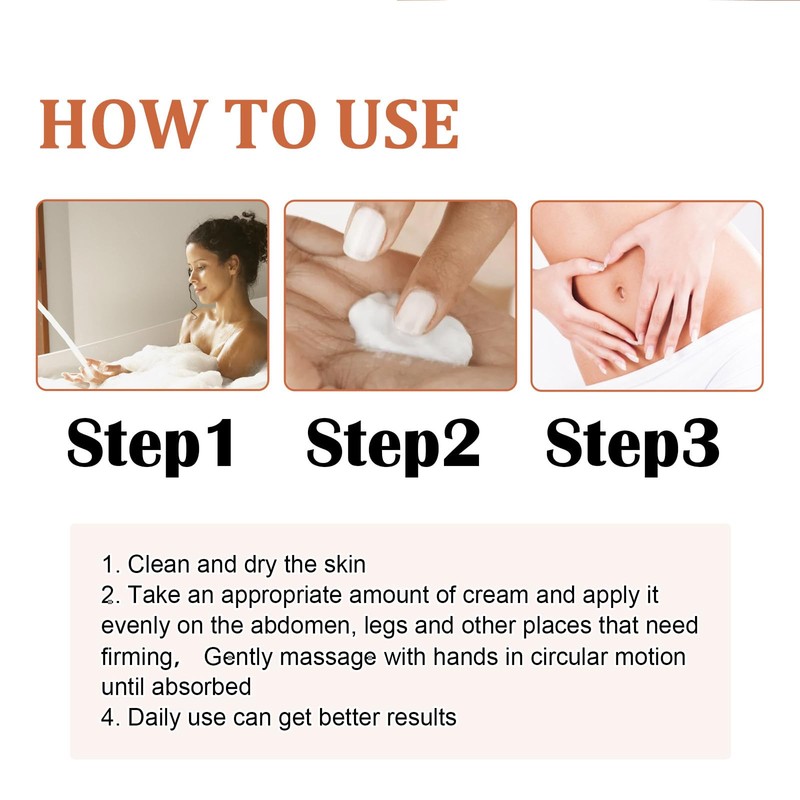 HOW TO USE

Step1 Step2 Step3

1. Clean and dry the skin
2. Take an appropriate amount of cream and apply it evenly on the abdomen, legs and other places that need firming, Gently massage with hands in circular motion until absorbed
4. Daily use can get better results