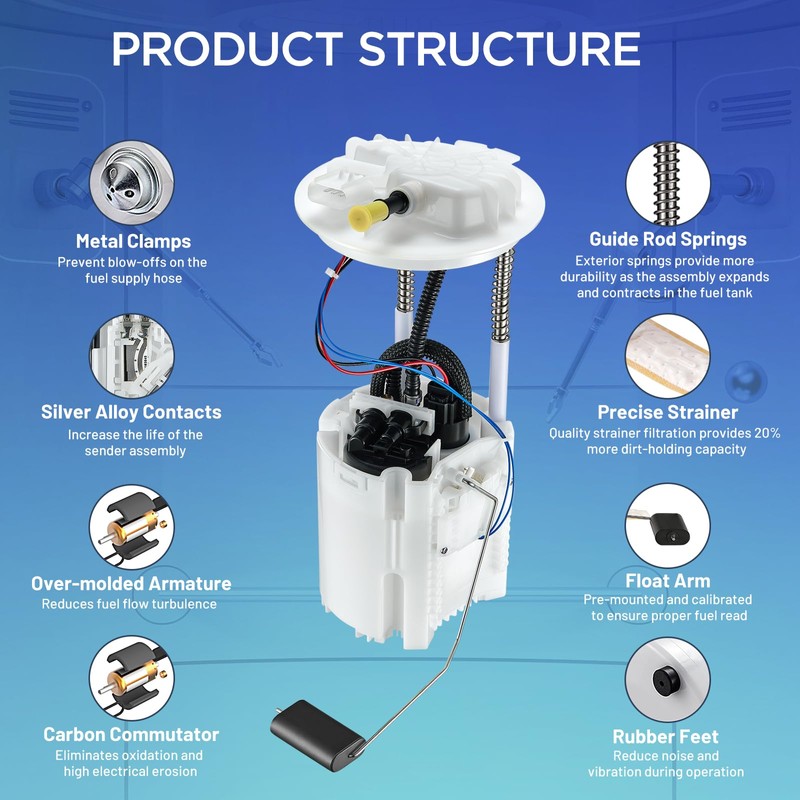 PRODUCT STRUCTURE

Metal Clamps
Prevent blow-offs on the fuel supply hose

Silver Alloy Contacts
Increase the life of the sender assembly

Over-molded Armature
Reduces fuel flow turbulence

Carbon Commutator
Eliminates oxidation and high electrical erosion

Guide Rod Springs
Exterior springs provide more durability as the assembly expands and contracts in the fuel tank

Precise Strainer
Quality strainer filtration provides 20% more dirt-holding capacity

Float Arm
Pre-mounted and calibrated to ensure proper fuel read

Rubber Feet
Reduce noise and vibration during operation