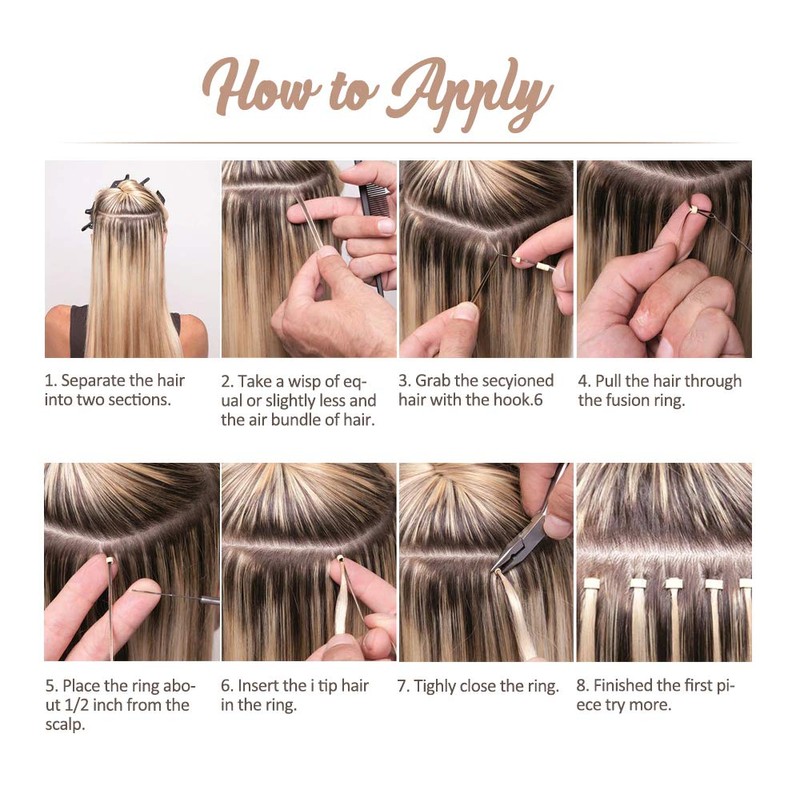 How to Apply

1. Separate the hair into two sections.

2. Take a wisp of equal or slightly less and the air bundle of hair.

3. Grab the secyioned hair with the hook.6

4. Pull the hair through the fusion ring.

5. Place the ring about 1/2 inch from the scalp.

6. Insert the i tip hair in the ring.

7. Tighly close the ring.

8. Finished the first piece try more.