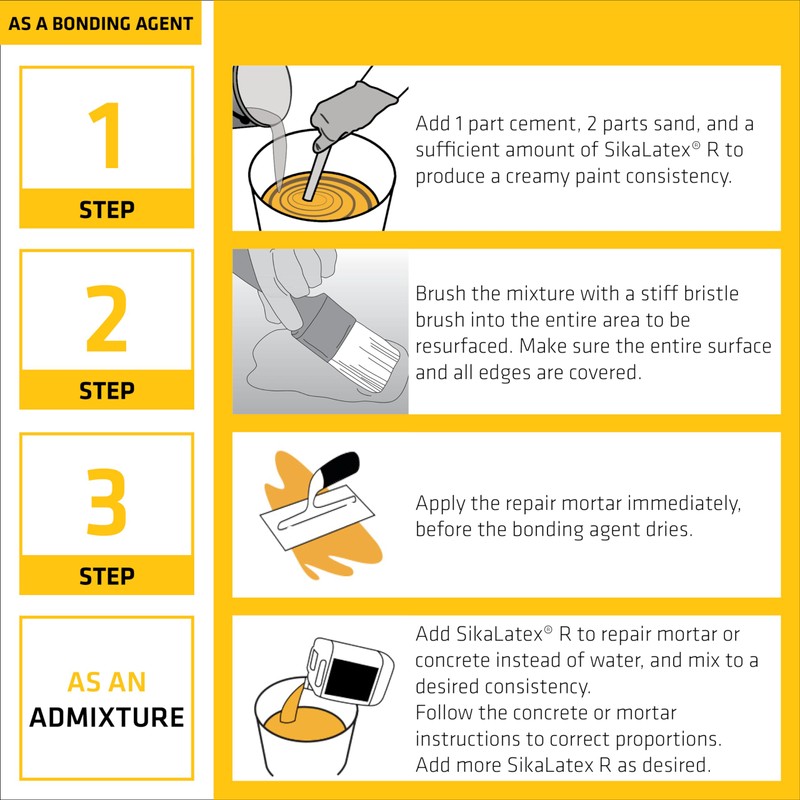 AS A BONDING AGENT

1
STEP

Add 1 part cement, 2 parts sand, and a sufficient amount of SikaLatex® R to produce a creamy paint consistency.

2
STEP

Brush the mixture with a stiff bristle brush into the entire area to be resurfaced. Make sure the entire surface and all edges are covered.

3
STEP

Apply the repair mortar immediately, before the bonding agent dries.

AS AN
ADMIXTURE

Add SikaLatex® R to repair mortar or concrete instead of water, and mix to a desired consistency.
Follow the concrete or mortar instructions to correct proportions.
Add more SikaLatex R as desired.