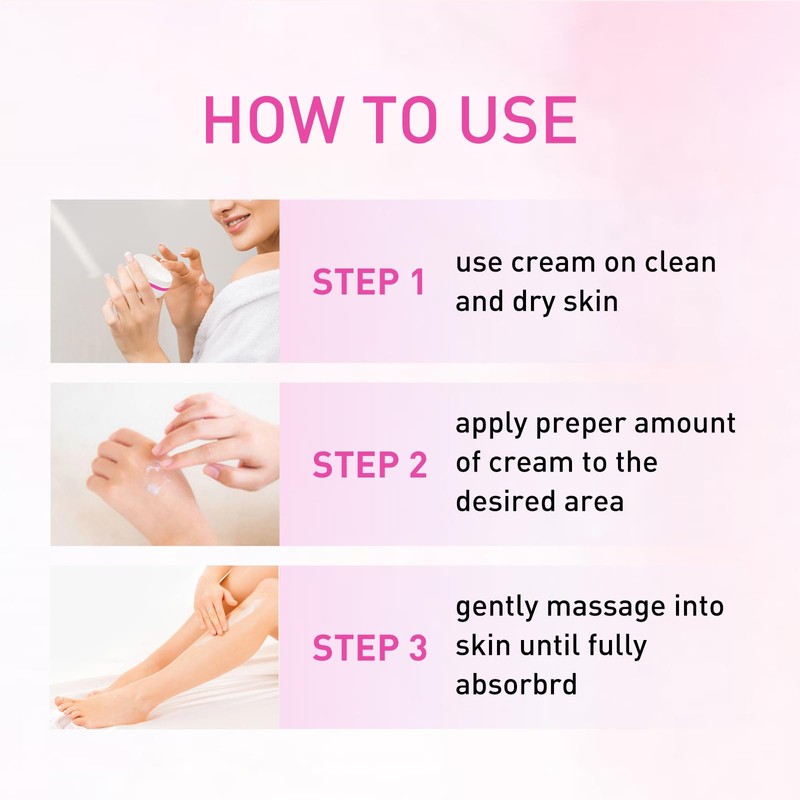 HOW TO USE

STEP 1 use cream on clean and dry skin

STEP 2 apply preper amount of cream to the desired area

STEP 3 gently massage into skin until fully absorbrd