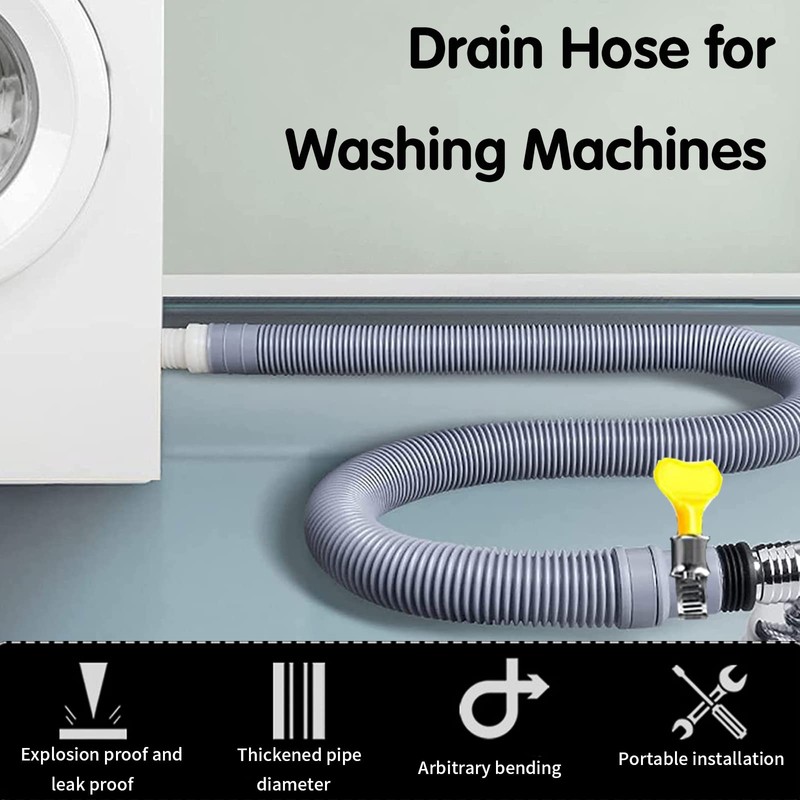 Drain Hose for
Washing Machines

Explosion proof and leak proof

Thickened pipe diameter

Arbitrary bending

Portable installation