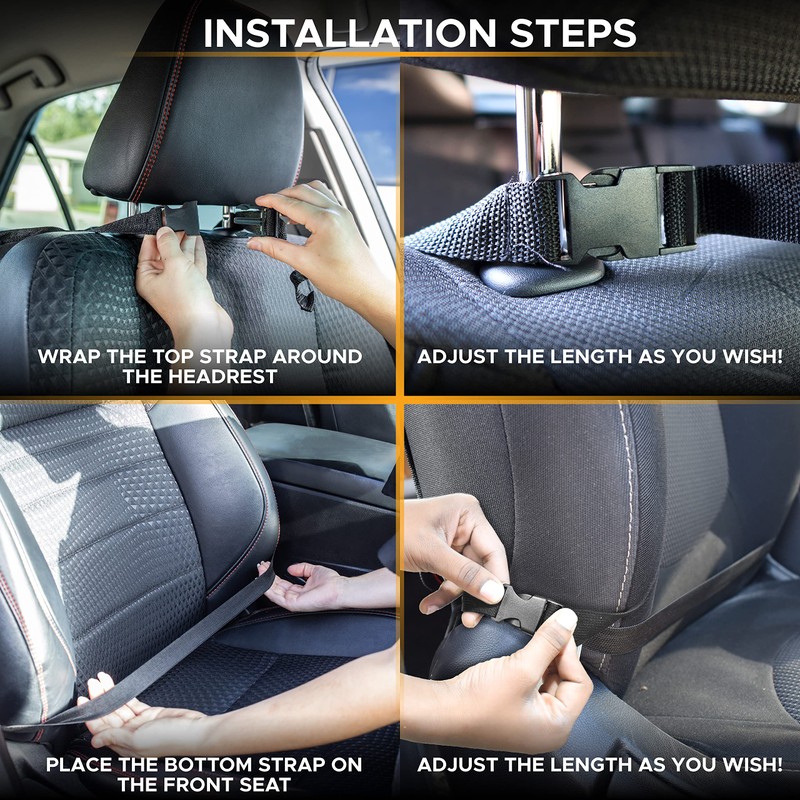 INSTALLATION STEPS

WRAP THE TOP STRAP AROUND THE HEADREST

ADJUST THE LENGTH AS YOU WISH!

PLACE THE BOTTOM STRAP ON THE FRONT SEAT

ADJUST THE LENGTH AS YOU WISH!