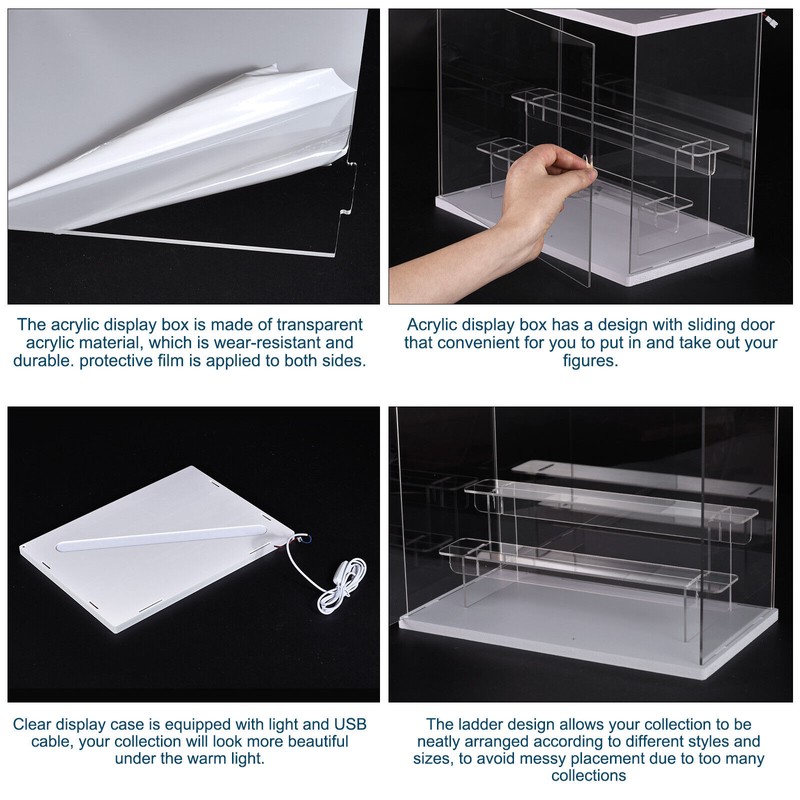 The acrylic display box is made of transparent acrylic material, which is wear-resistant and durable. protective film is applied to both sides.

Acrylic display box has a design with sliding door that convenient for you to put in and take out your figures.

Clear display case is equipped with light and USB cable, your collection will look more beautiful under the warm light.

The ladder design allows your collection to be neatly arranged according to different styles and sizes, to avoid messy placement due to too many collections