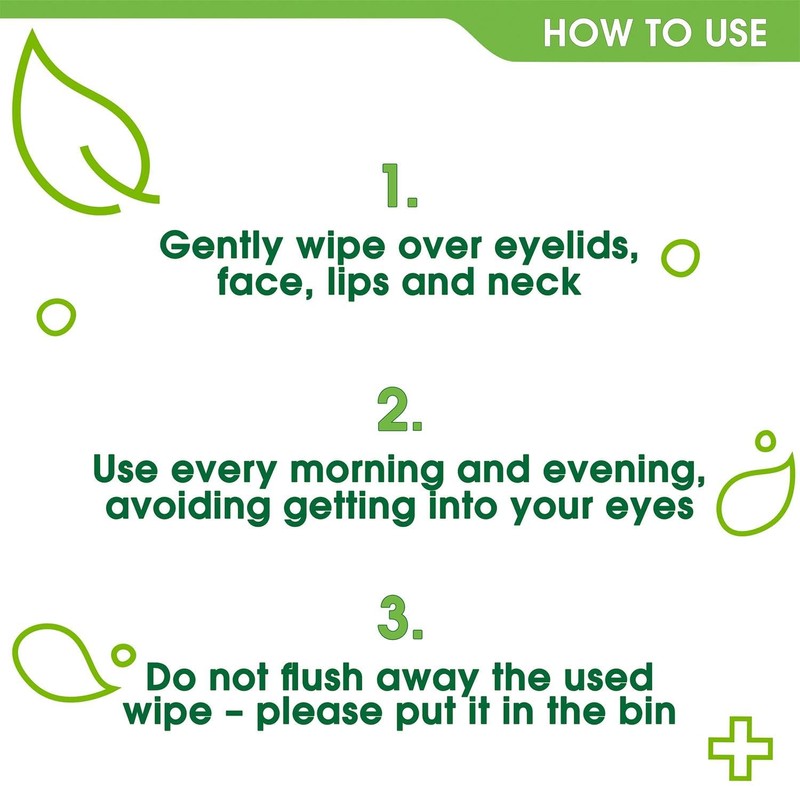 HOW TO USE

1.

Gently wipe over eyelids, face, lips and neck

2.

Use every morning and evening, avoiding getting into your eyes

3.

Do not flush away the used wipe – please put it in the bin