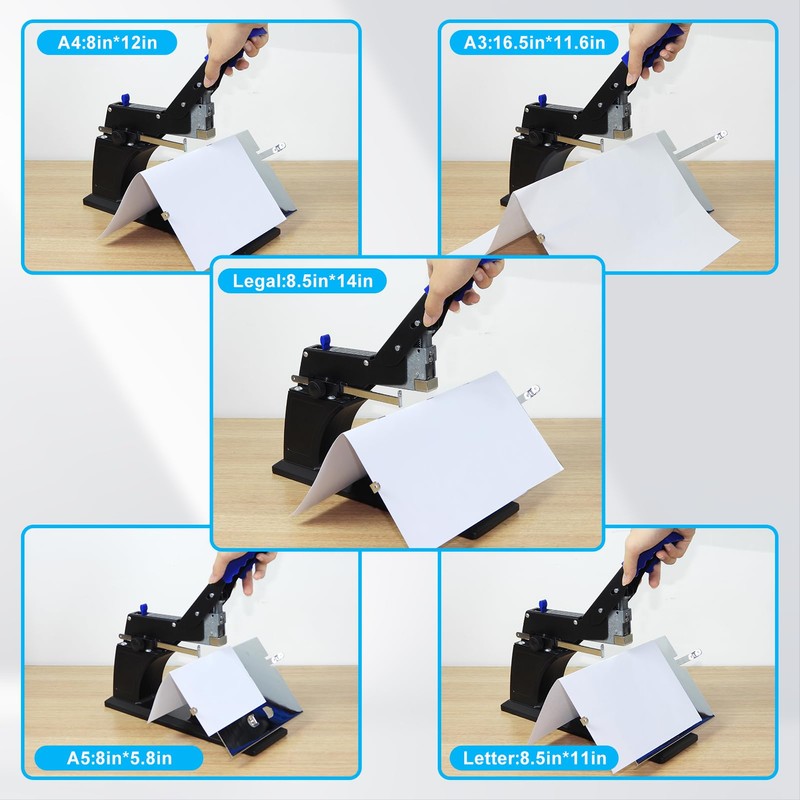 A4:8in*12in

A3:16.5in*11.6in

Legal:8.5in*14in

A5:8in*5.8in

Letter:8.5in*11in