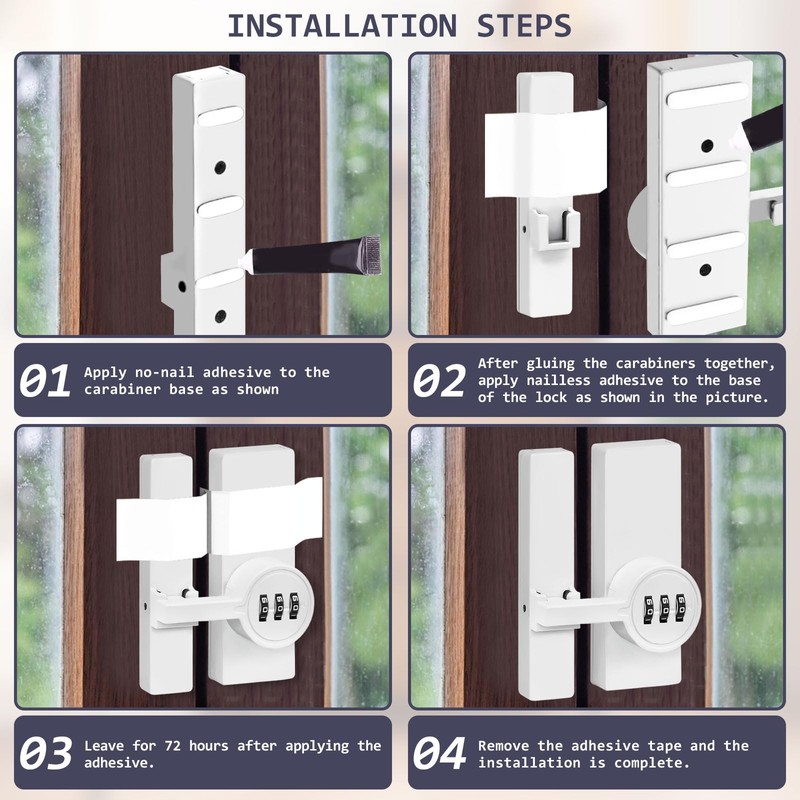 INSTALLATION STEPS

01 Apply no-nail adhesive to the carabiner base as shown

02 After gluing the carabiners together, apply nailless adhesive to the base of the lock as shown in the picture.

03 Leave for 72 hours after applying the adhesive.

04 Remove the adhesive tape and the installation is complete.