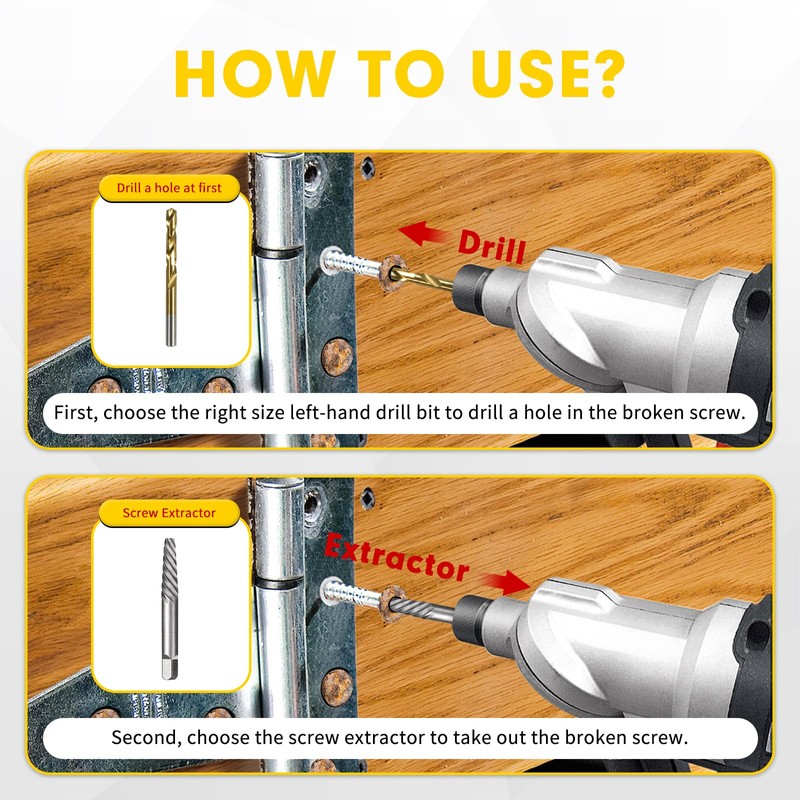 HOW TO USE?

Drill a hole at first

Drill

First, choose the right size left-hand drill bit to drill a hole in the broken screw.

Screw Extractor

Extractor

Second, choose the screw extractor to take out the broken screw.