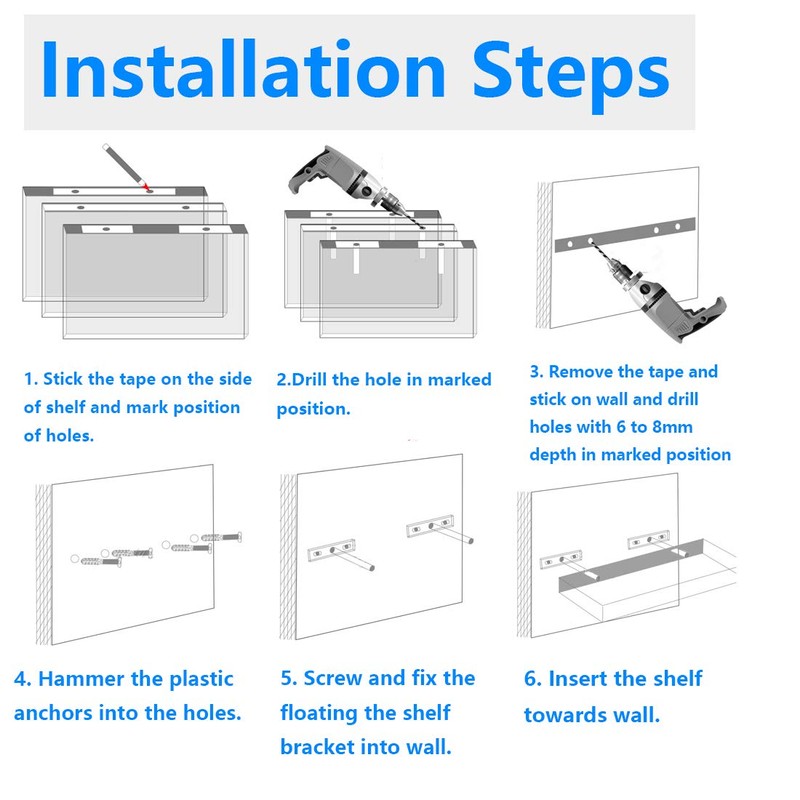 Installation Steps

1. Stick the tape on the side of shelf and mark position of holes.

2.Drill the hole in marked position.

3. Remove the tape and stick on wall and drill holes with 6 to 8mm depth in marked position

4. Hammer the plastic anchors into the holes.

5. Screw and fix the floating the shelf bracket into wall.

6. Insert the shelf towards wall.