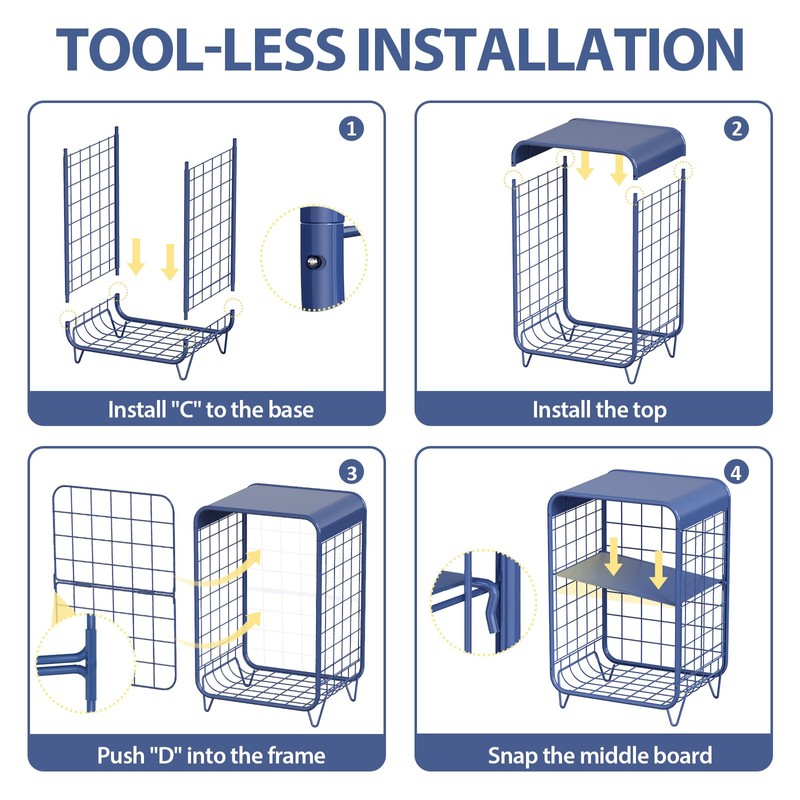 TOOL-LESS INSTALLATION

1

Install "C" to the base

2

Install the top

3

Push "D" into the frame

4

Snap the middle board