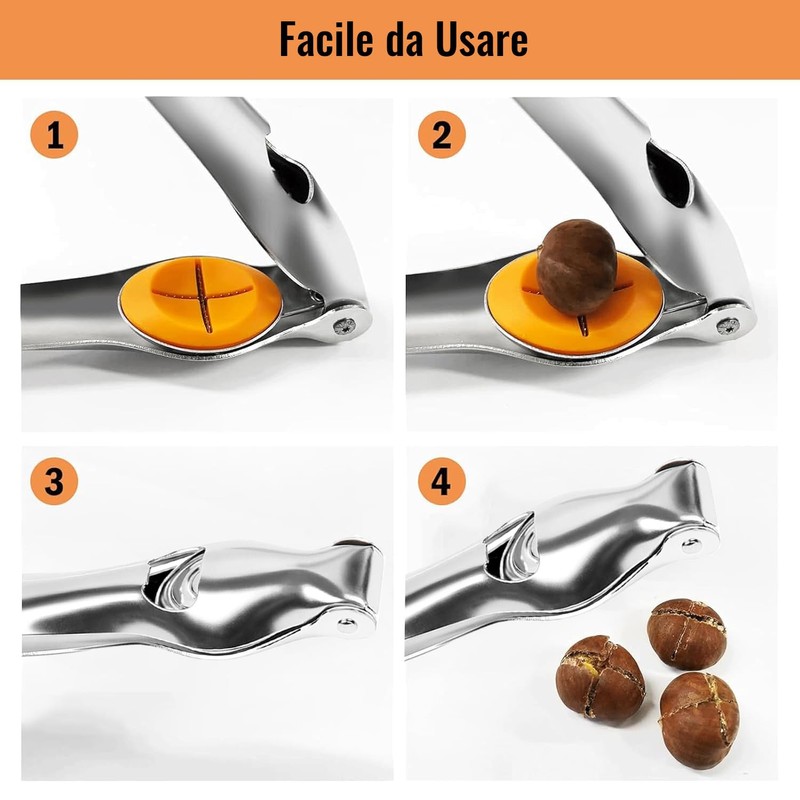 Facile da Usare

1

2

3

4