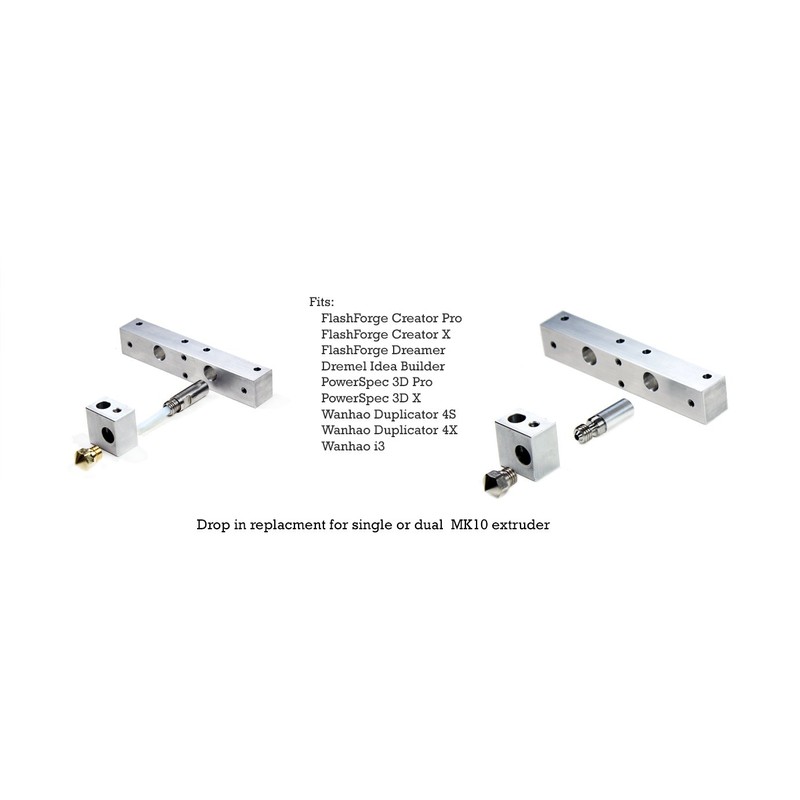 Fits:
FlashForge Creator Pro
FlashForge Creator X
FlashForge Dreamer
Dremel Idea Builder
PowerSpec 3D Pro
PowerSpec 3D X
Wanhao Duplicator 4S
Wanhao Duplicator 4X
Wanhao i3

Drop in replacment for single or dual MK10 extruder