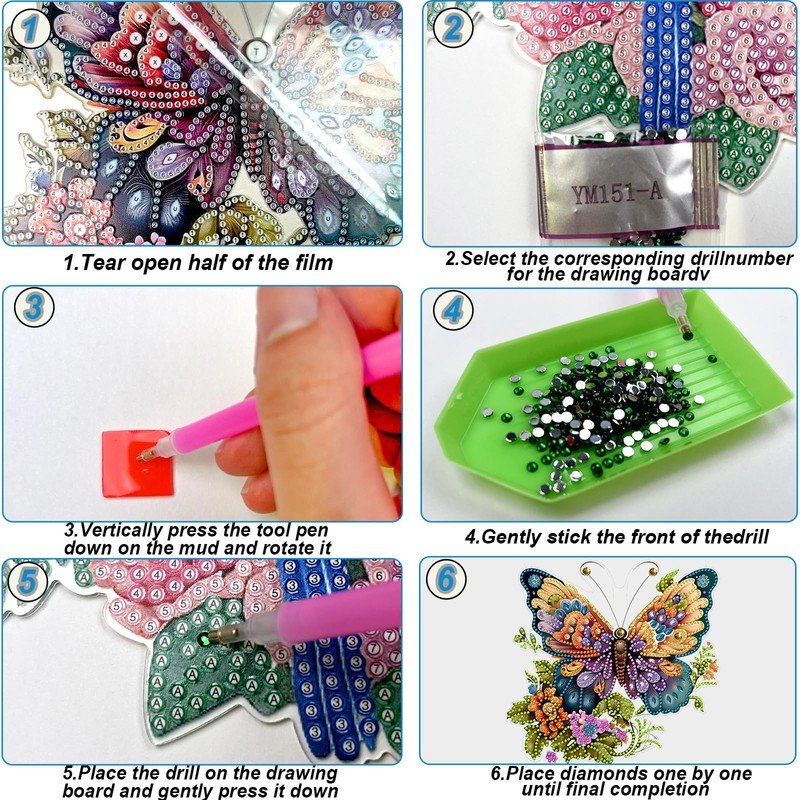 1

1.Tear open half of the film

2

YM151-A

2.Select the corresponding drillnumber for the drawing boardv

3

3.Vertically press the tool pen down on the mud and rotate it

4

4.Gently stick the front of thedrill

5

5.Place the drill on the drawing board and gently press it down

6

6.Place diamonds one by one until final completion