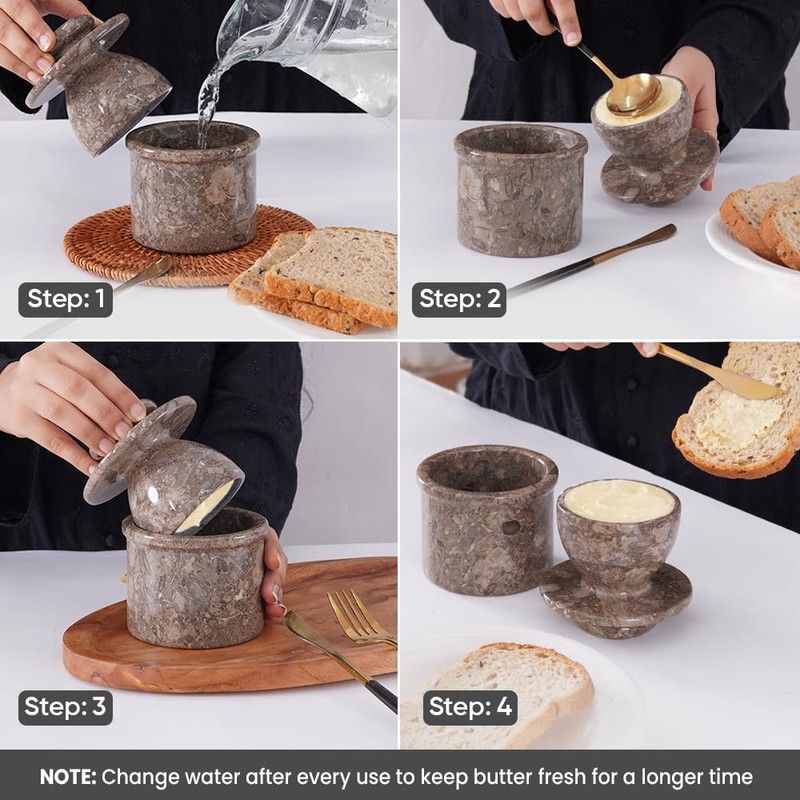 Step: 1

Step: 2

Step: 3

Step: 4

NOTE: Change water after every use to keep butter fresh for a longer time