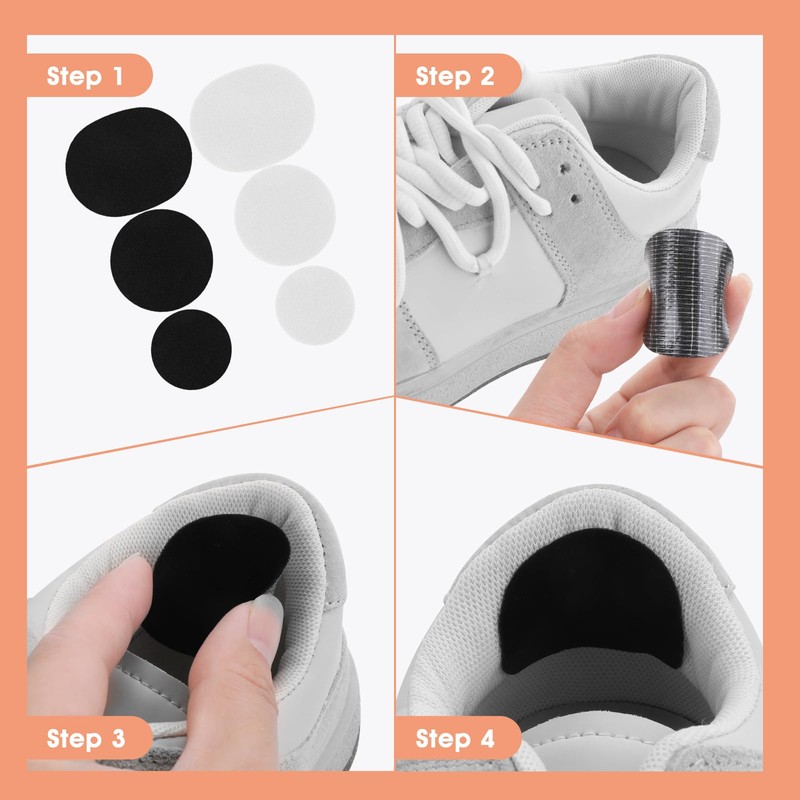 Step 1

Step 2

Step 3

Step 4