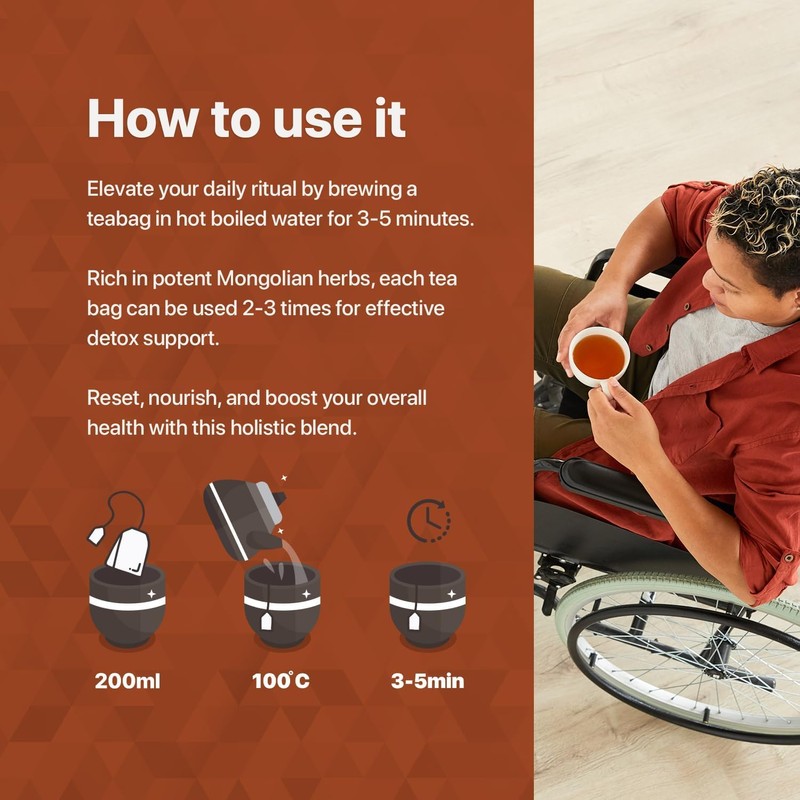 How to use it

Elevate your daily ritual by brewing a teabag in hot boiled water for 3-5 minutes.

Rich in potent Mongolian herbs, each tea bag can be used 2-3 times for effective detox support.

Reset, nourish, and boost your overall health with this holistic blend.

200ml

100°C

3-5min