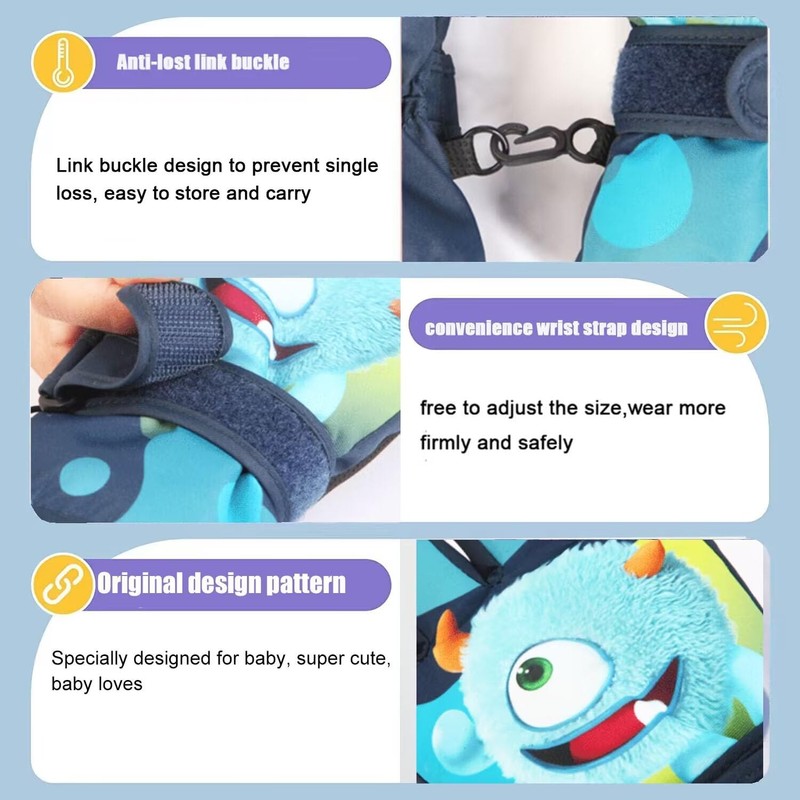 Anti-lost link buckle

Link buckle design to prevent single loss, easy to store and carry

convenience wrist strap design

free to adjust the size,wear more firmly and safely

Original design pattern

Specially designed for baby, super cute, baby loves