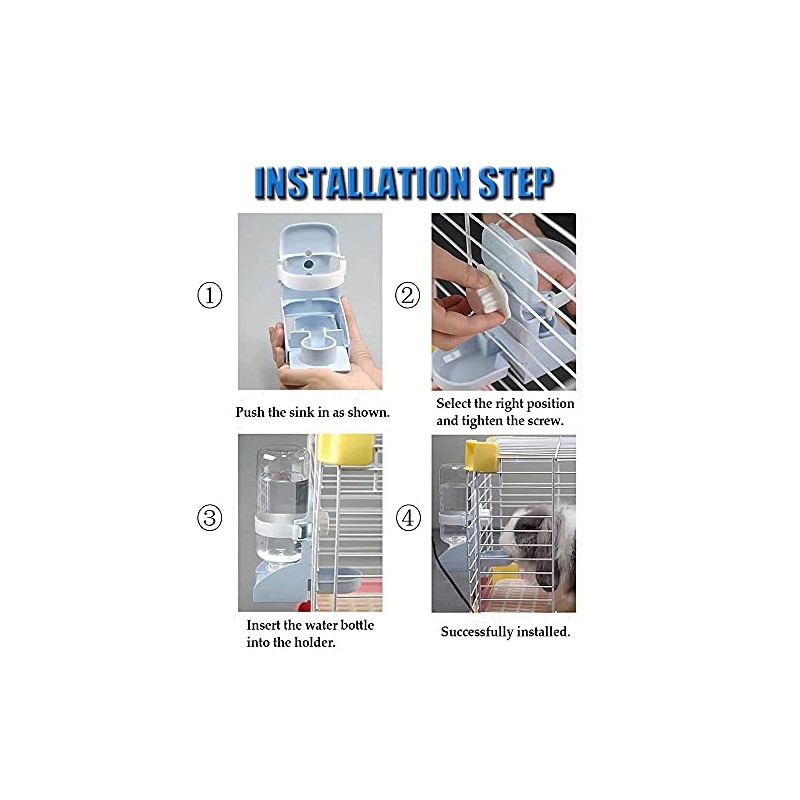 INSTALLATION STEP

①

Push the sink in as shown.

②

Select the right position and tighten the screw.

③

Insert the water bottle into the holder.

④

Successfully installed.