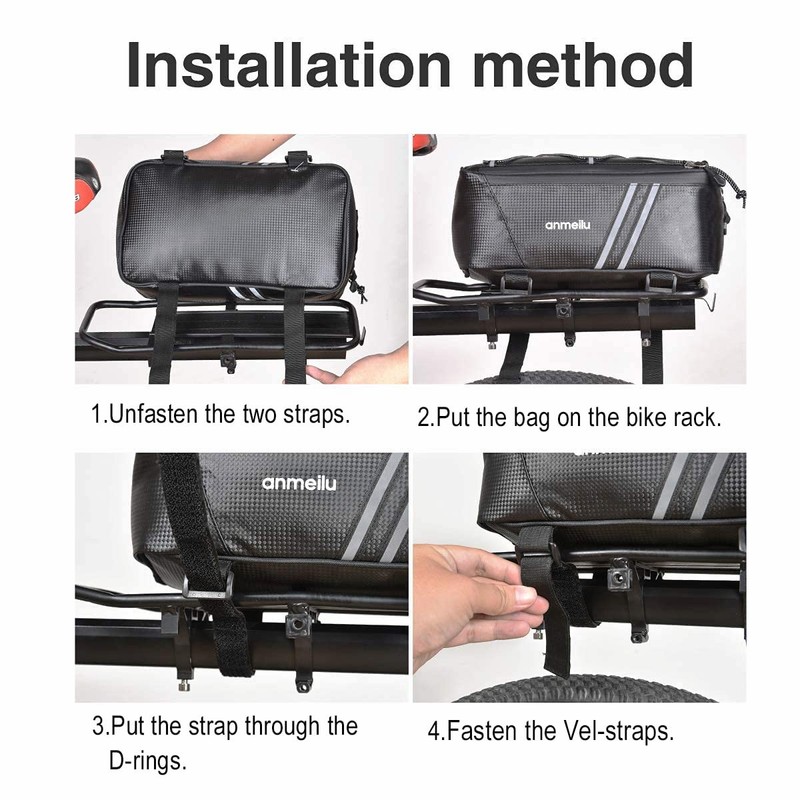 Installation method

anmeilu

1.Unfasten the two straps.

2.Put the bag on the bike rack.

anmeilu

3.Put the strap through the D-rings.

4.Fasten the Vel-straps.