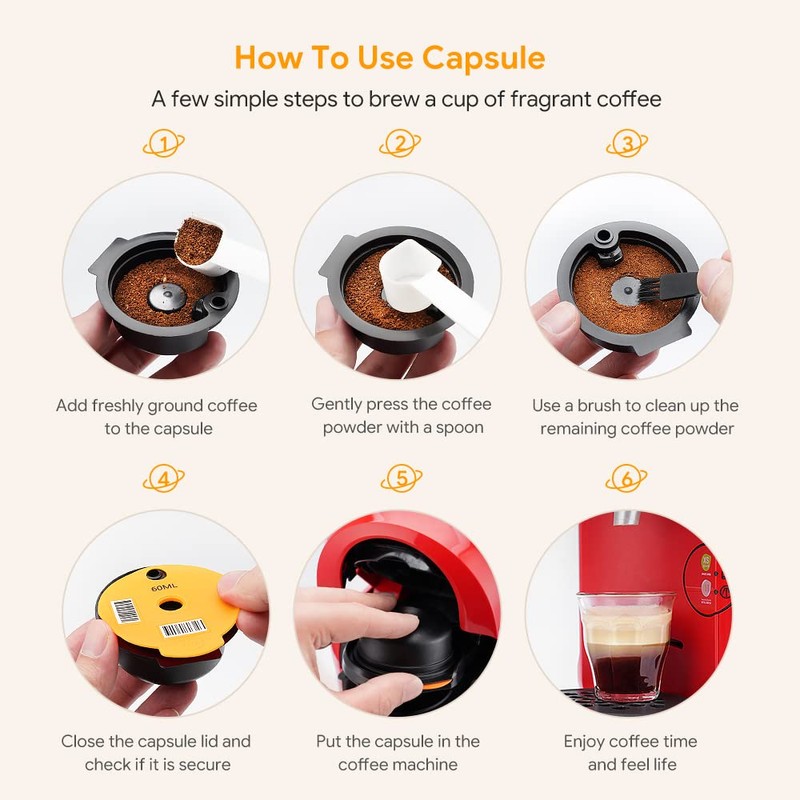 How To Use Capsule

A few simple steps to brew a cup of fragrant coffee

1

Add freshly ground coffee to the capsule

2

Gently press the coffee powder with a spoon

3

Use a brush to clean up the remaining coffee powder

4

60ML

Close the capsule lid and check if it is secure

5

Put the capsule in the coffee machine

6

Enjoy coffee time and feel life