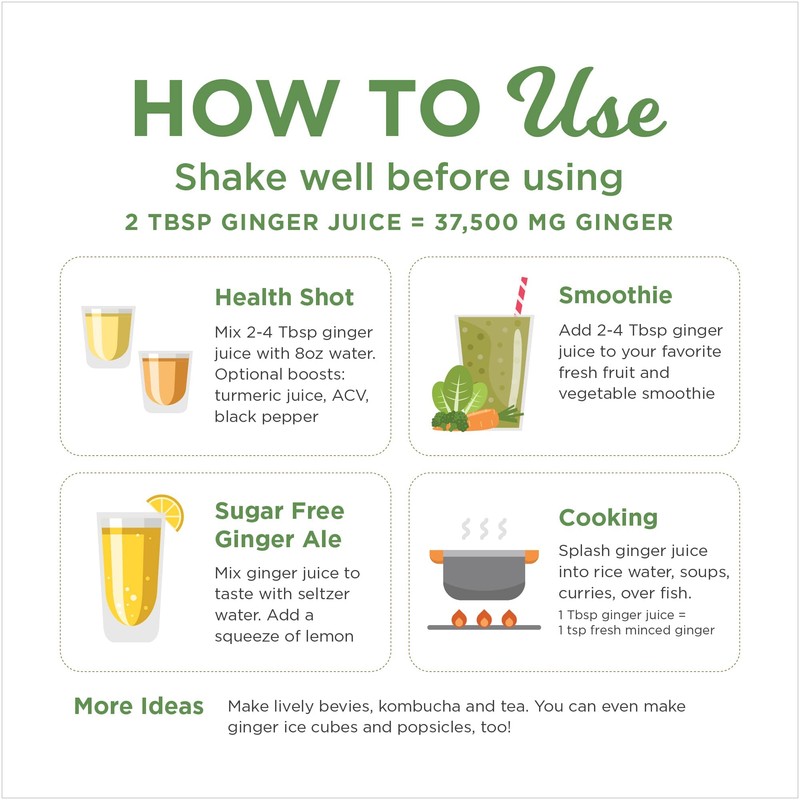 HOW TO Use

Shake well before using

2 TBSP GINGER JUICE = 37,500 MG GINGER

Health Shot

Mix 2-4 Tbsp ginger juice with 8oz water. Optional boosts: turmeric juice, ACV, black pepper

Smoothie

Add 2-4 Tbsp ginger juice to your favorite fresh fruit and vegetable smoothie

Sugar Free Ginger Ale

Mix ginger juice to taste with seltzer water. Add a squeeze of lemon

Cooking

Splash ginger juice into rice water, soups, curries, over fish.

1 Tbsp ginger juice = 1 tsp fresh minced ginger

More Ideas

Make lively bevies, kombucha and tea. You can even make ginger ice cubes and popsicles, too!