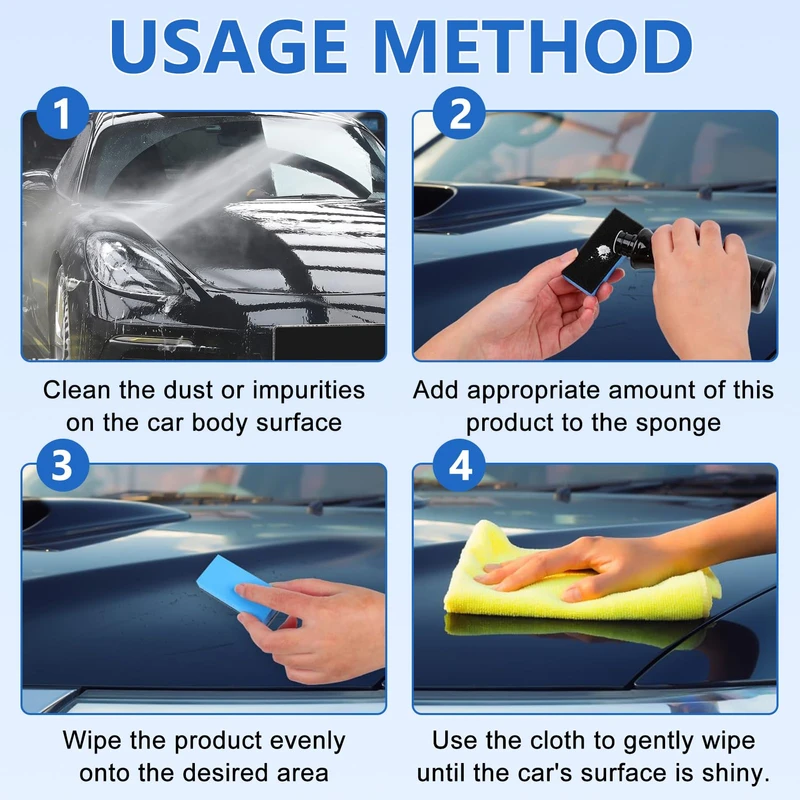 USAGE METHOD

1

Clean the dust or impurities on the car body surface

2

Add appropriate amount of this product to the sponge

3

Wipe the product evenly onto the desired area

4

Use the cloth to gently wipe until the car's surface is shiny.