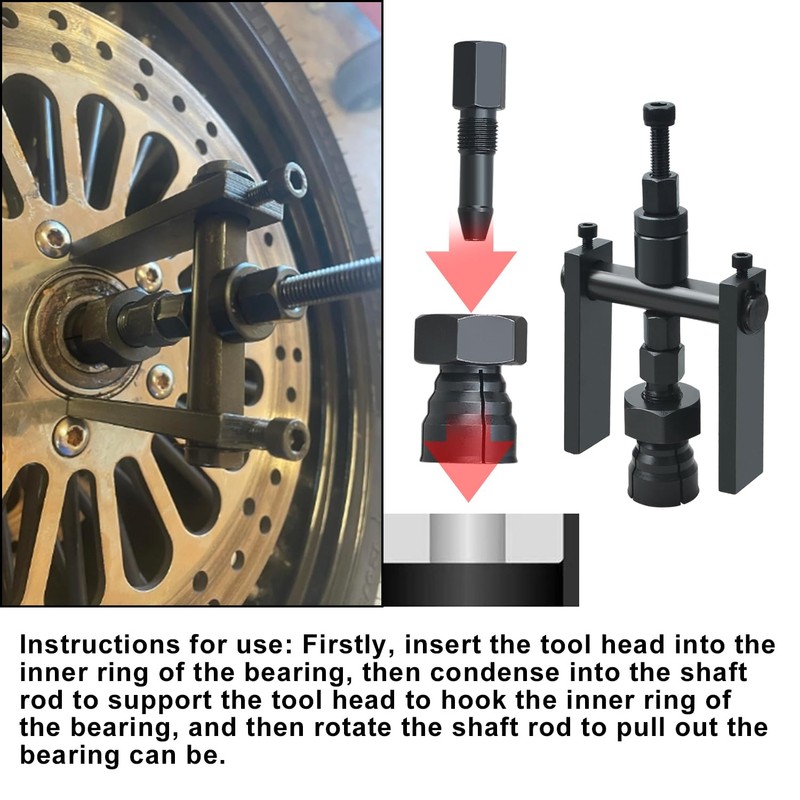 Instructions for use: Firstly, insert the tool head into the inner ring of the bearing, then condense into the shaft rod to support the tool head to hook the inner ring of the bearing, and then rotate the shaft rod to pull out the bearing can be.