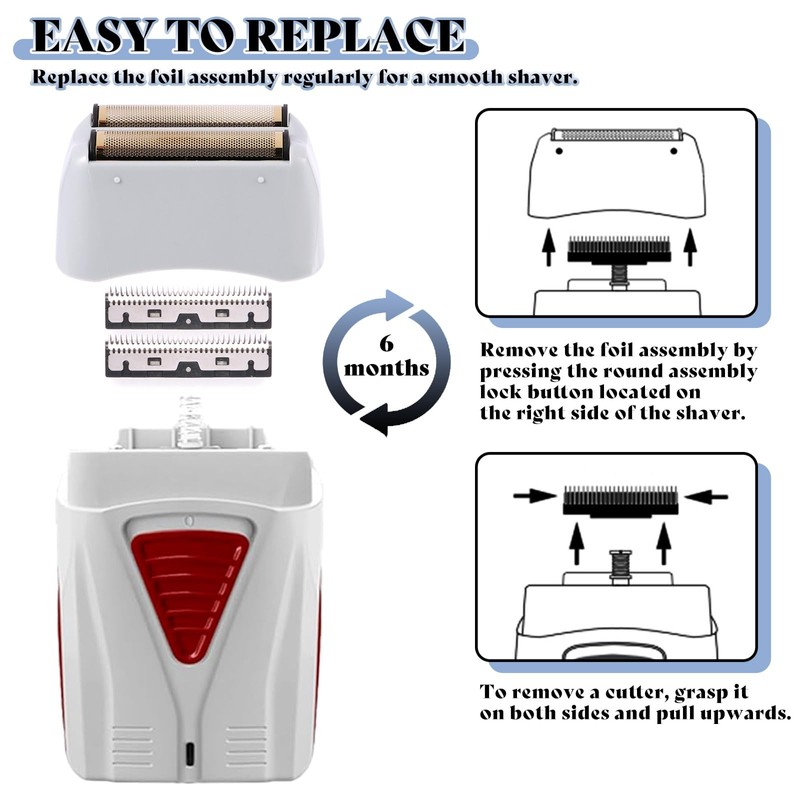 EASY TO REPLACE
Replace the foil assembly regularly for a smooth shaver.

6 months

Remove the foil assembly by pressing the round assembly lock button located on the right side of the shaver.

To remove a cutter, grasp it on both sides and pull upwards.