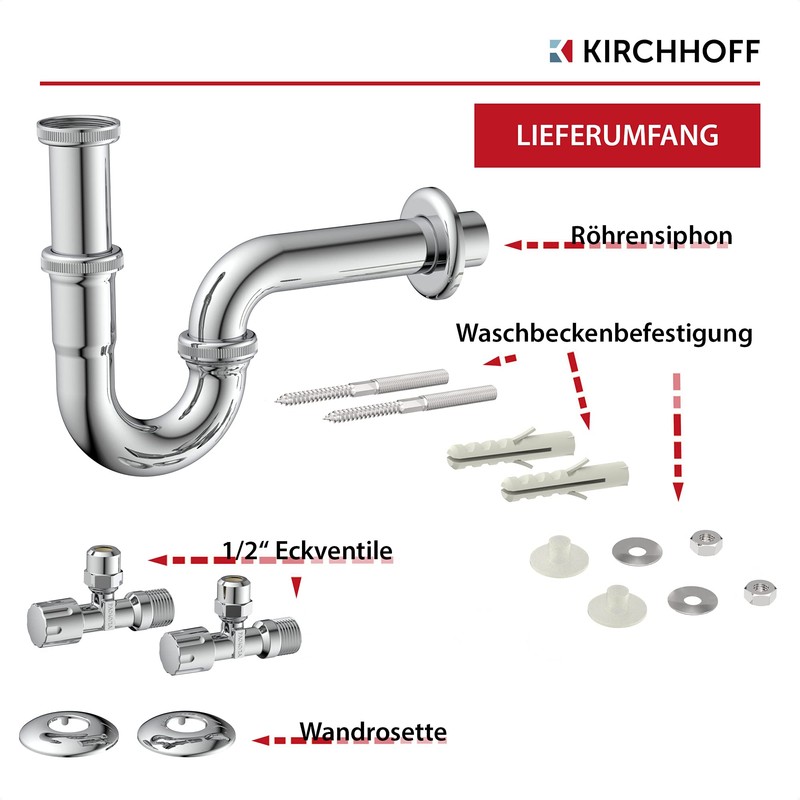 KIRCHHOFF

LIEFERUMFANG

Röhrensiphon

Waschbeckenbefestigung

1/2“ Eckventile

Wandrosette