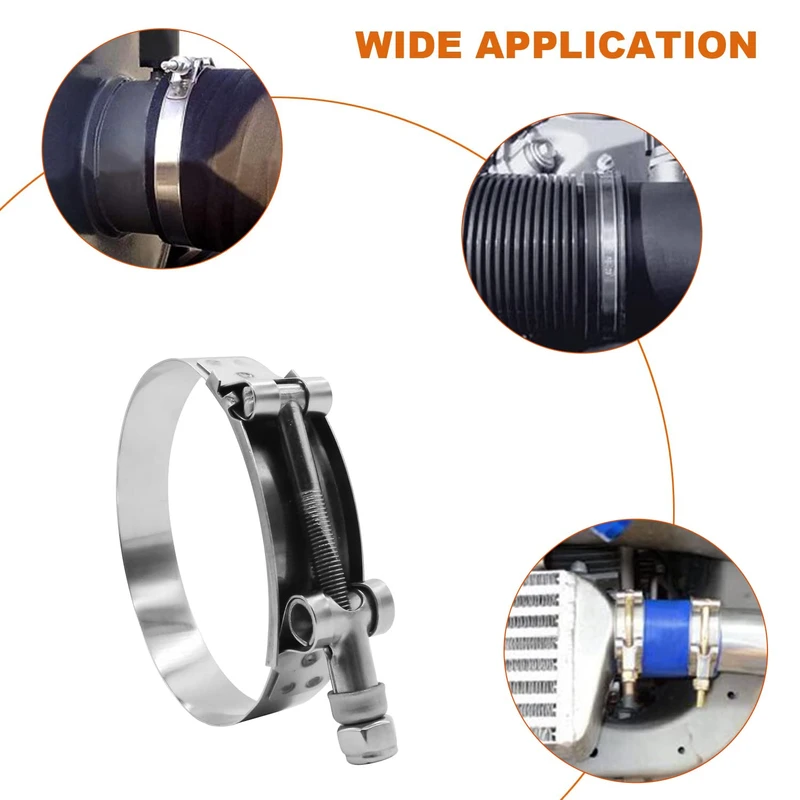 WIDE APPLICATION