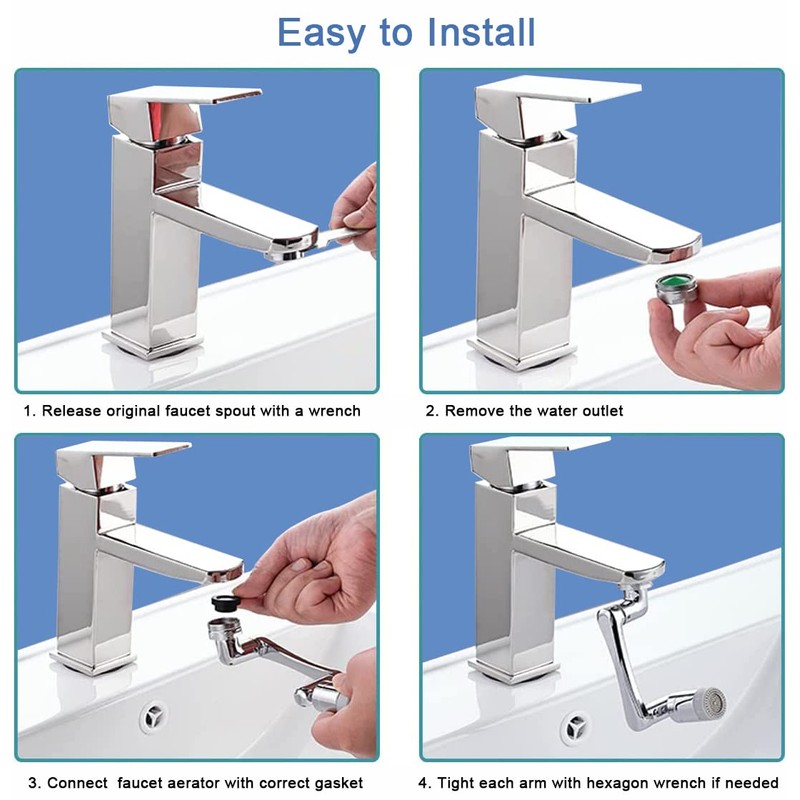 Easy to Install

1. Release original faucet spout with a wrench

2. Remove the water outlet

3. Connect  faucet aerator with correct gasket

4. Tight each arm with hexagon wrench if needed