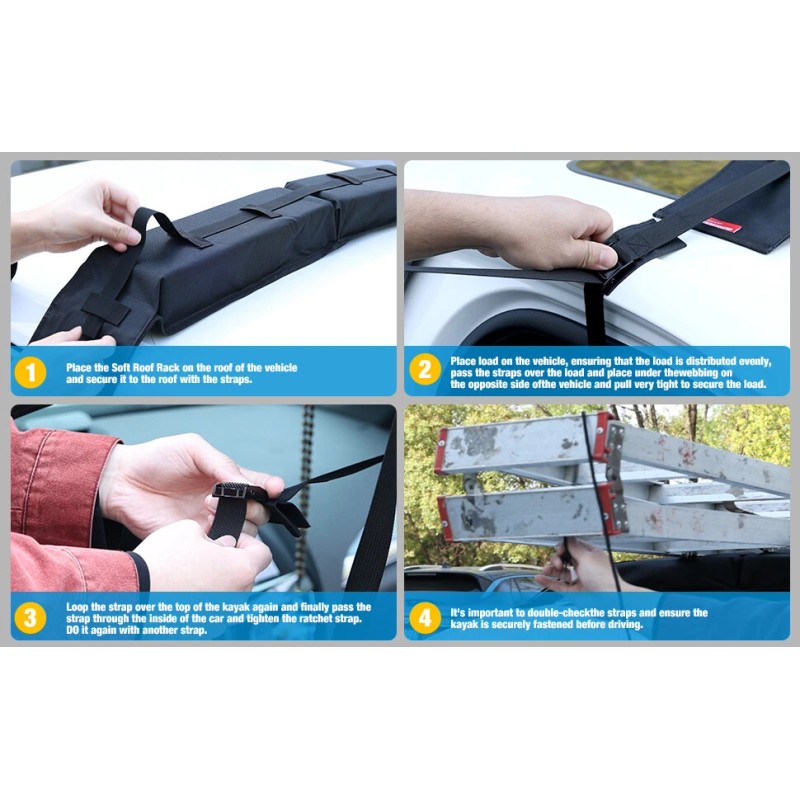 1 Place the Soft Roof Rack on the roof of the vehicle and secure it to the roof with the straps.

2 Place load on the vehicle, ensuring that the load is distributed evenly, pass the straps over the load and place under thewebbing on the opposite side ofthe vehicle and pull very tight to secure the load.

3 Loop the strap over the top of the kayak again and finally pass the strap through the inside of the car and tighten the ratchet strap. DO it again with another strap.

4 It's important to double-checkthe straps and ensure the kayak is securely fastened before driving.