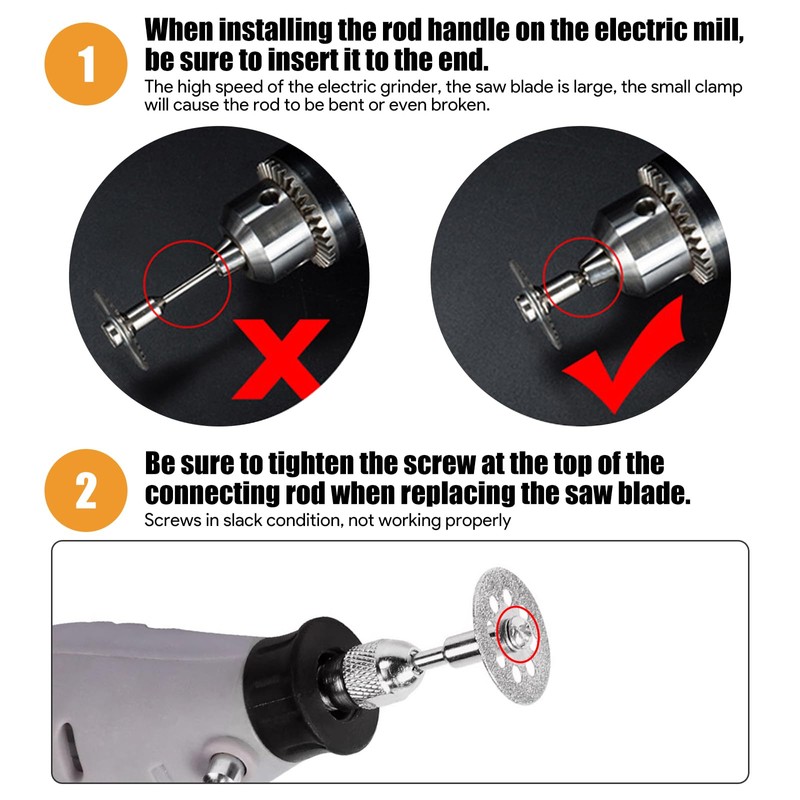 1

When installing the rod handle on the electric mill, be sure to insert it to the end.

The high speed of the electric grinder, the saw blade is large, the small clamp will cause the rod to be bent or even broken.

2

Be sure to tighten the screw at the top of the connecting rod when replacing the saw blade.

Screws in slack condition, not working properly