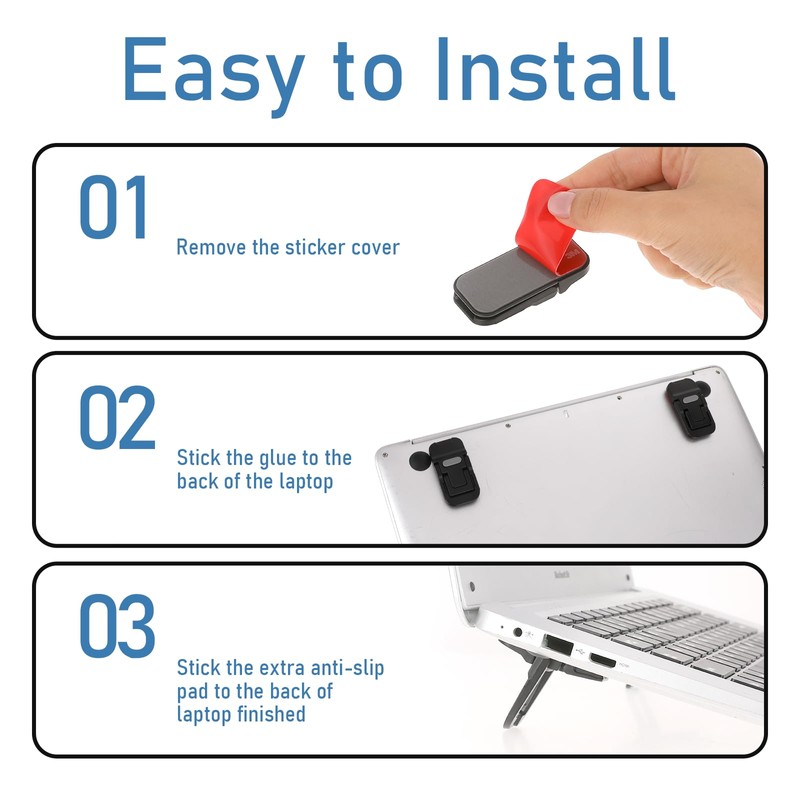 Easy to Install

01

Remove the sticker cover

02

Stick the glue to the back of the laptop

03

Stick the extra anti-slip pad to the back of laptop finished