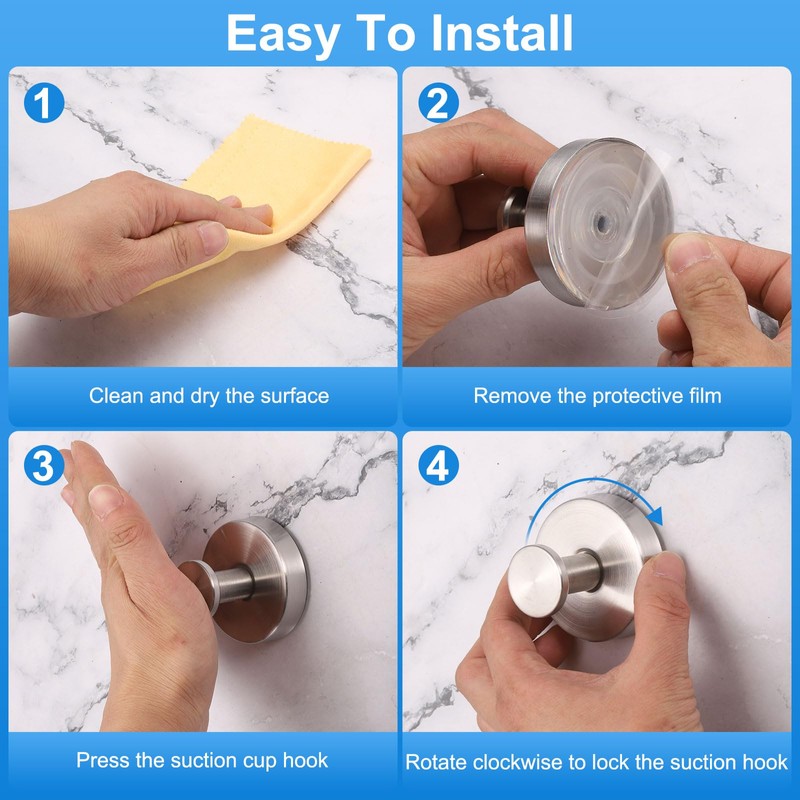 Easy To Install

1

Clean and dry the surface

2

Remove the protective film

3

Press the suction cup hook

4

Rotate clockwise to lock the suction hook