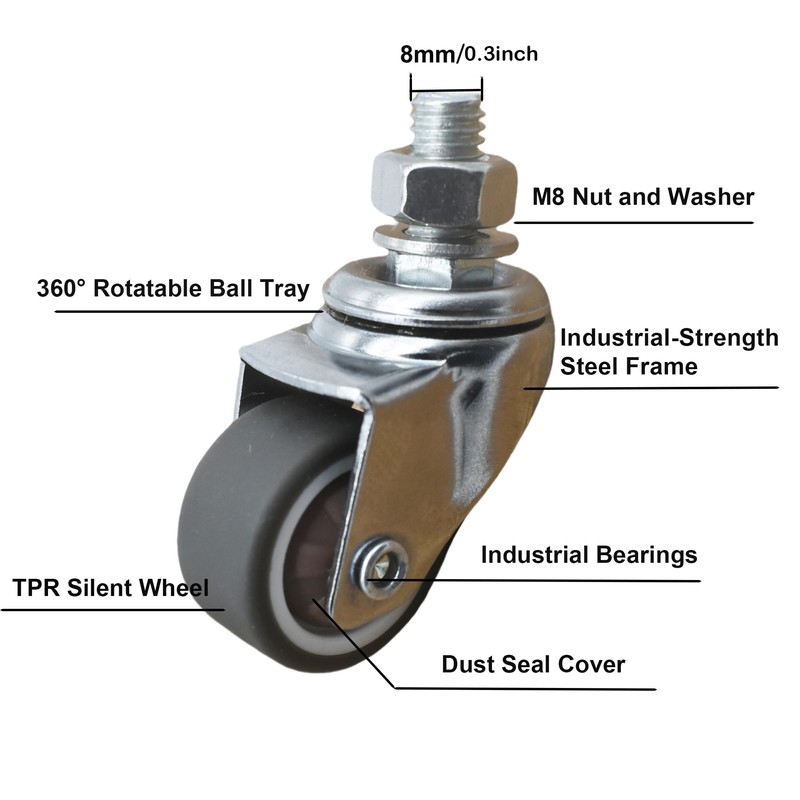 8mm/0.3inch

M8 Nut and Washer

360° Rotatable Ball Tray

Industrial-Strength Steel Frame

Industrial Bearings

TPR Silent Wheel

Dust Seal Cover