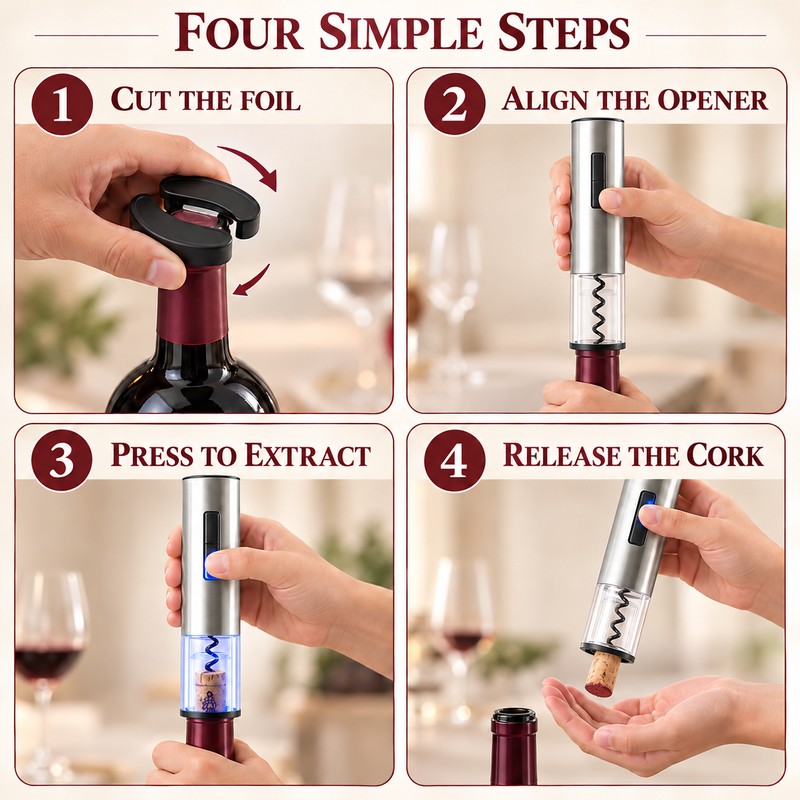 FOUR SIMPLE STEPS

1 CUT THE FOIL

2 ALIGN THE OPENER

3 PRESS TO EXTRACT

4 RELEASE THE CORK